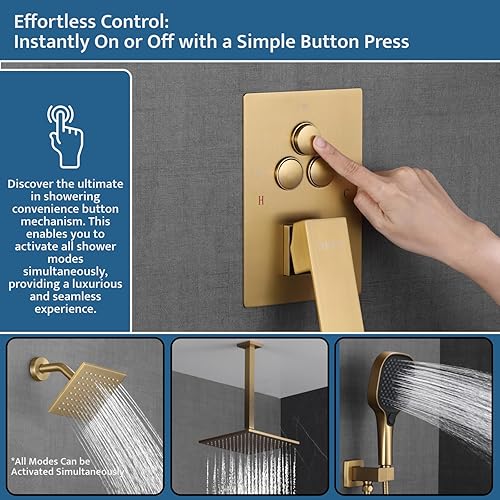 Effortless Control:
Instantly On or Off with a Simple Button Press

Discover the ultimate in showering convenience button mechanism. This enables you to activate all shower modes simultaneously, providing a luxurious and seamless experience.

H

C

*All Modes Can be Activated Simultaneously