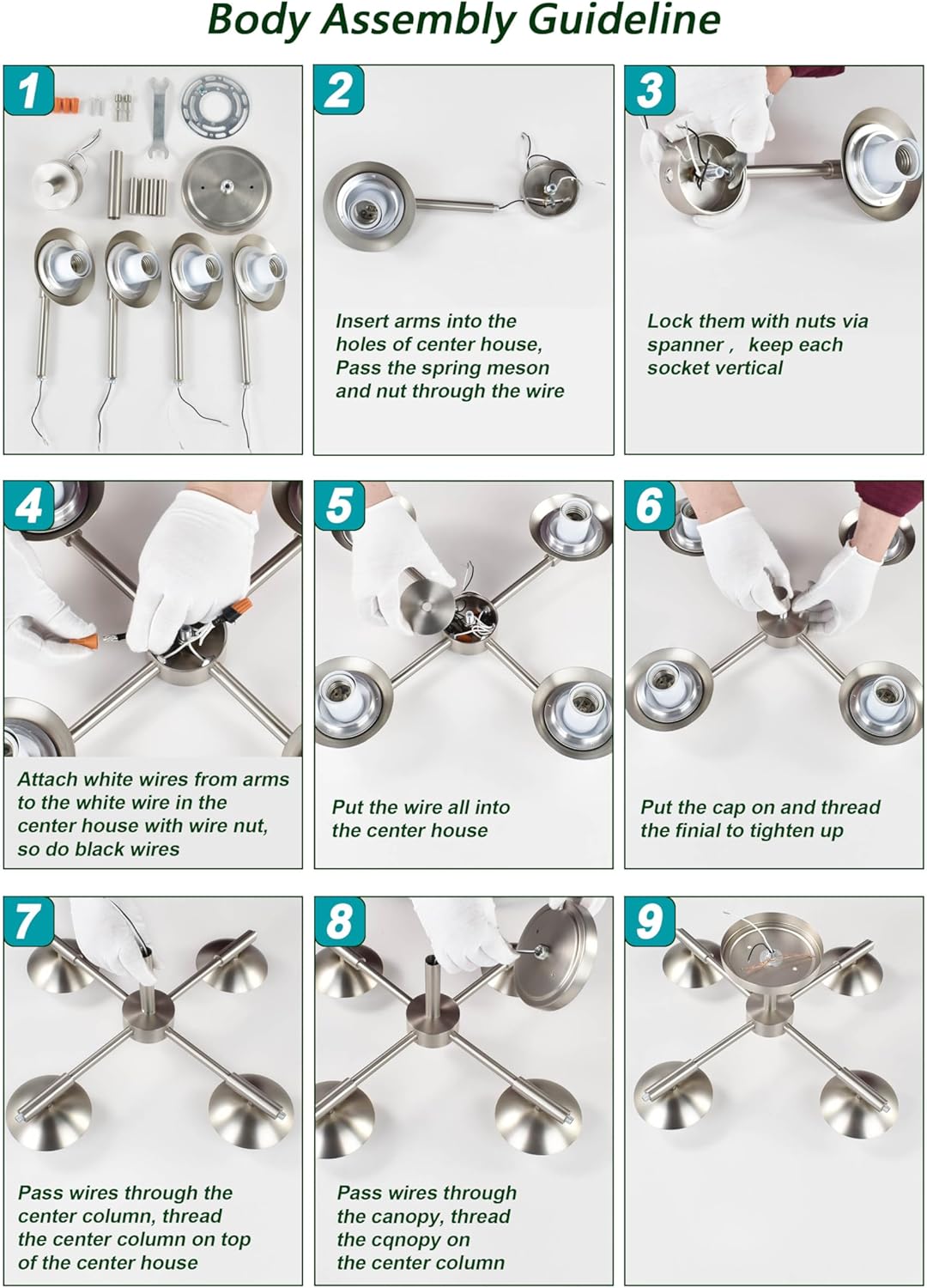 Body Assembly Guideline

1

2

Insert arms into the holes of center house, Pass the spring meson and nut through the wire

3

Lock them with nuts via spanner , keep each socket vertical

4

Attach white wires from arms to the white wire in the center house with wire nut, so do black wires

5

Put the wire all into the center house

6

Put the cap on and thread the finial to tighten up

7

Pass wires through the center column, thread the center column on top of the center house

8

Pass wires through the canopy, thread the cqnopy on the center column

9