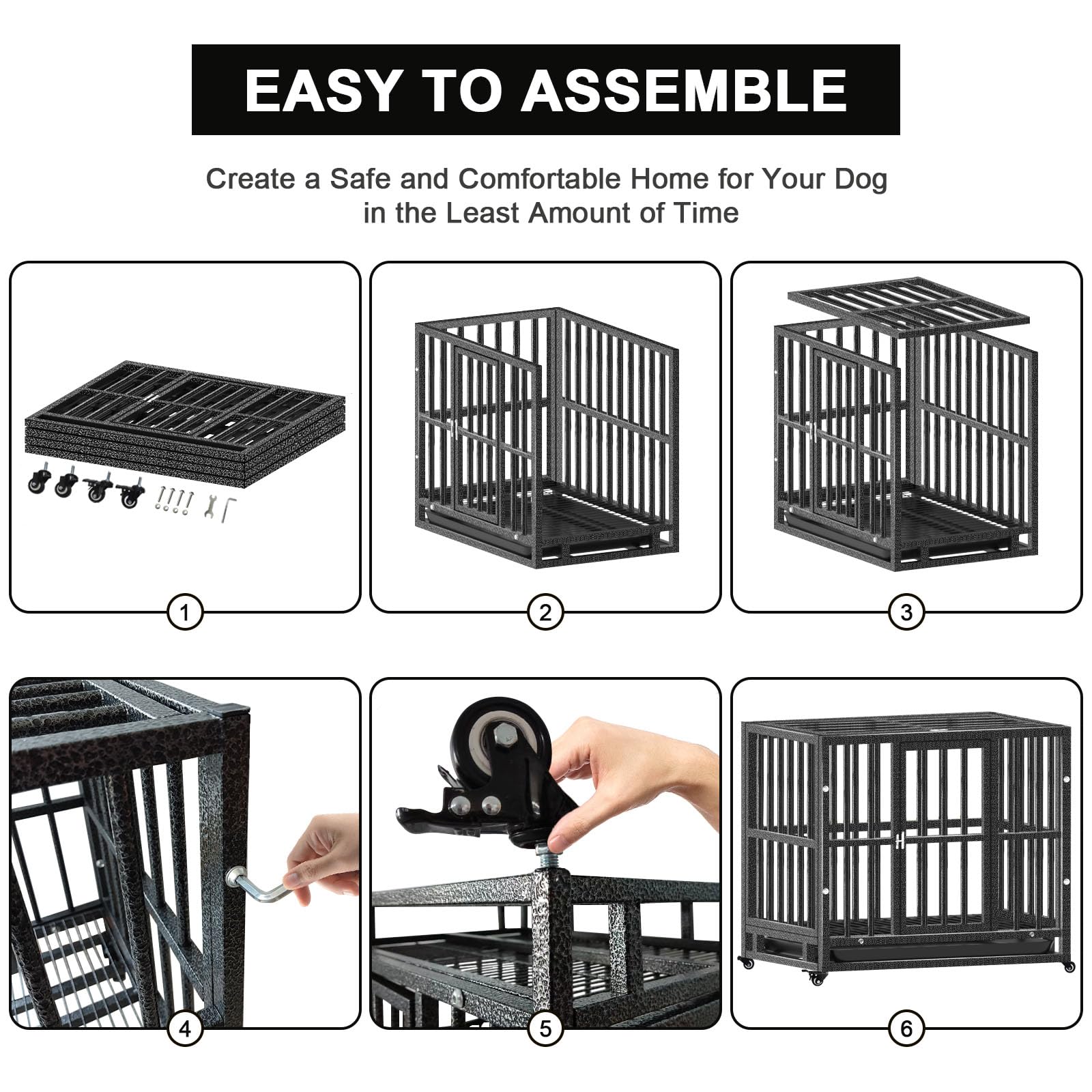 EASY TO ASSEMBLE

Create a Safe and Comfortable Home for Your Dog in the Least Amount of Time

1

2

3

4

5

6