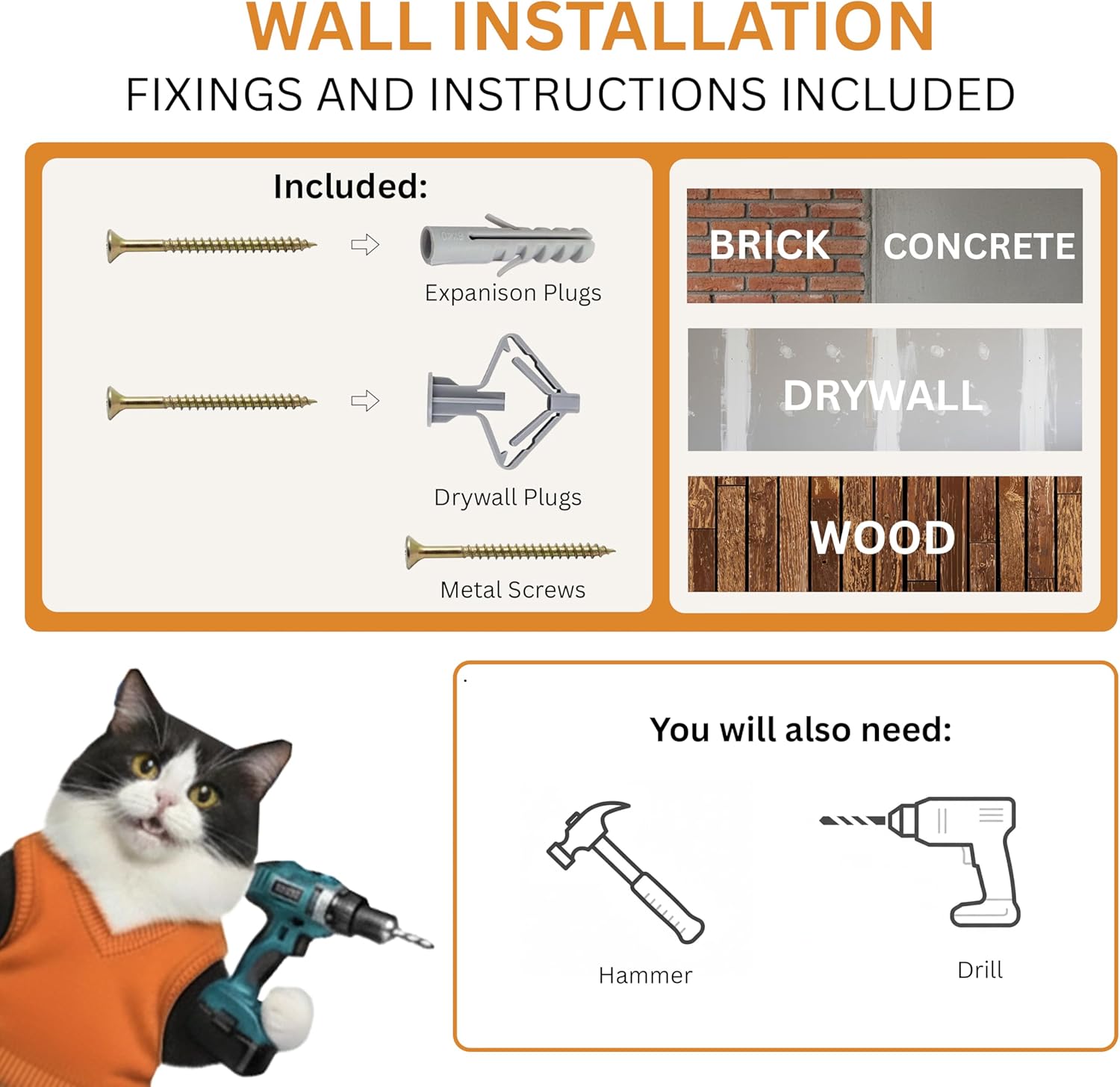 WALL INSTALLATION
FIXINGS AND INSTRUCTIONS INCLUDED

Included:

Expanison Plugs

Drywall Plugs

Metal Screws

BRICK CONCRETE

DRYWALL

WOOD

You will also need:

Hammer

Drill