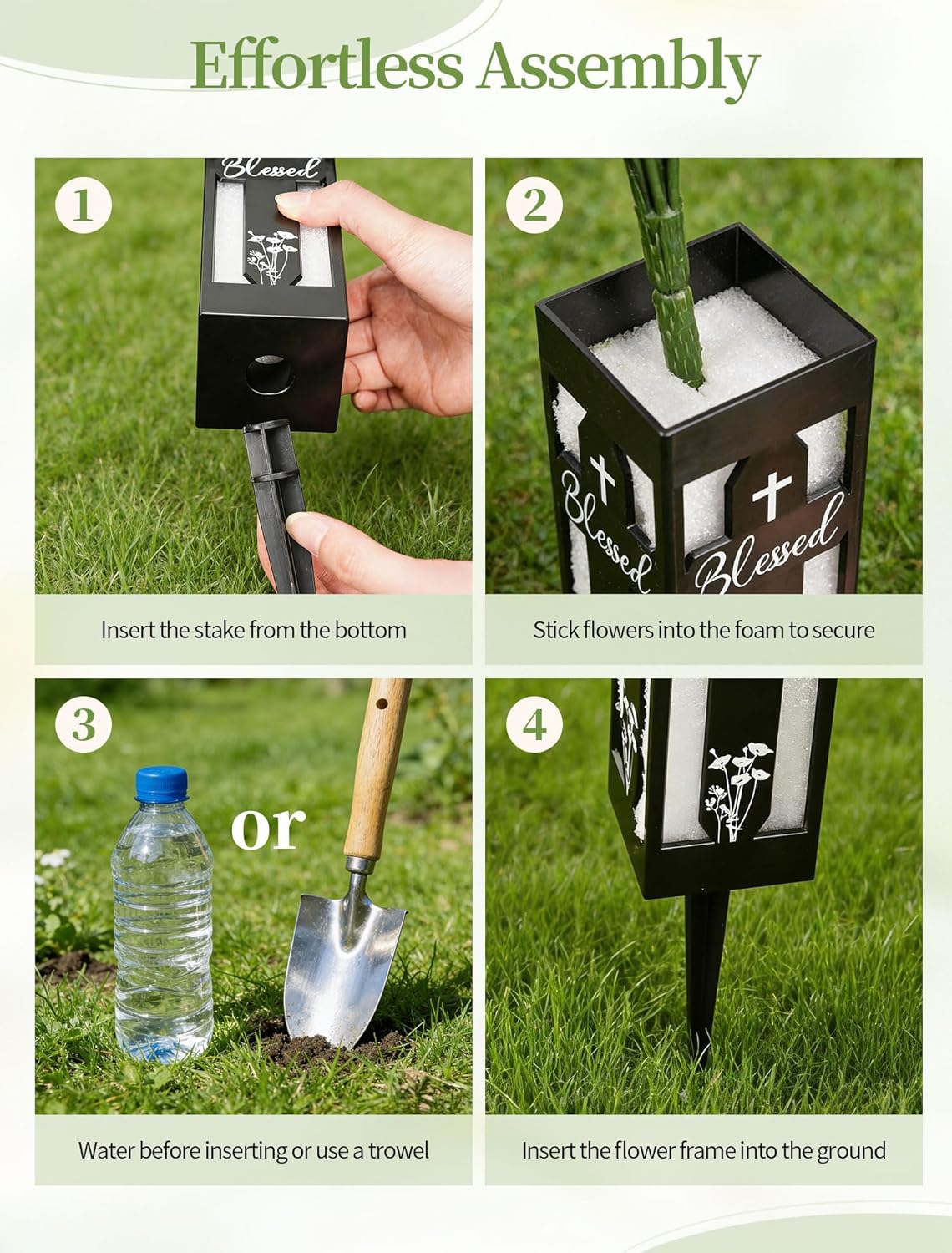 Effortless Assembly

1

Blessed

Insert the stake from the bottom

2

Blessed

Blessed

Stick flowers into the foam to secure

3

or

Water before inserting or use a trowel

4

Insert the flower frame into the ground