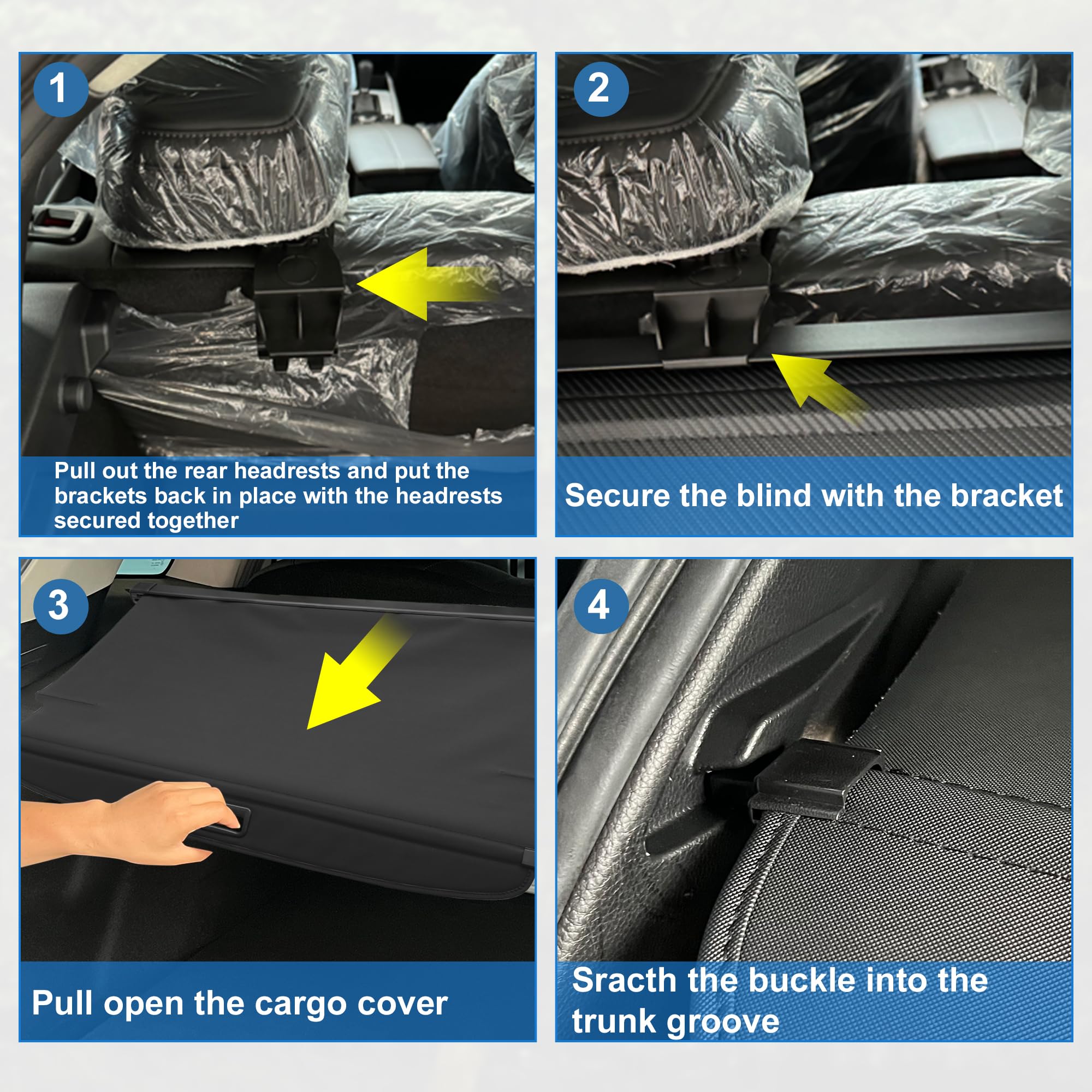 1

Pull out the rear headrests and put the brackets back in place with the headrests secured together

2

Secure the blind with the bracket

3

Pull open the cargo cover

4

Sracth the buckle into the trunk groove