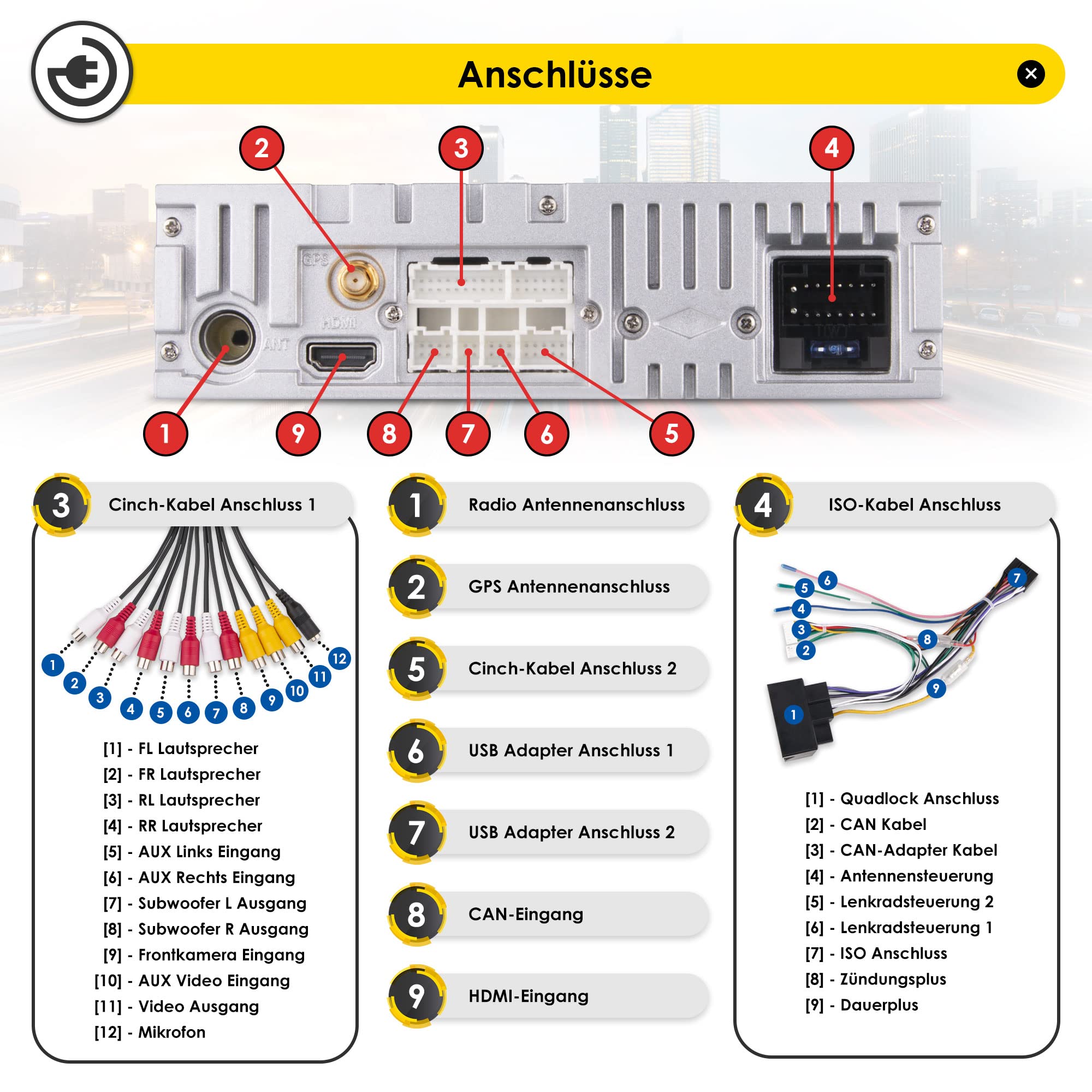 Anschlüsse

2 3 4

GPS
HDMI
ANT

1 9 8 7 6 5

3 Cinch-Kabel Anschluss 1

1 2 3 4 5 6 7 8 9 10 11 12

[1] - FL Lautsprecher
[2] - FR Lautsprecher
[3] - RL Lautsprecher
[4] - RR Lautsprecher
[5] - AUX Links Eingang
[6] - AUX Rechts Eingang
[7] - Subwoofer L Ausgang
[8] - Subwoofer R Ausgang
[9] - Frontkamera Eingang
[10] - AUX Video Eingang
[11] - Video Ausgang
[12] - Mikrofon

1 Radio Antennenanschluss

2 GPS Antennenanschluss

5 Cinch-Kabel Anschluss 2

6 USB Adapter Anschluss 1

7 USB Adapter Anschluss 2

8 CAN-Eingang

9 HDMI-Eingang

4 ISO-Kabel Anschluss

6 5 4 3 2 7 8 9 1

[1] - Quadlock Anschluss
[2] - CAN Kabel
[3] - CAN-Adapter Kabel
[4] - Antennensteuerung
[5] - Lenkradsteuerung 2
[6] - Lenkradsteuerung 1
[7] - ISO Anschluss
[8] - Zündungsplus
[9] - Dauerplus