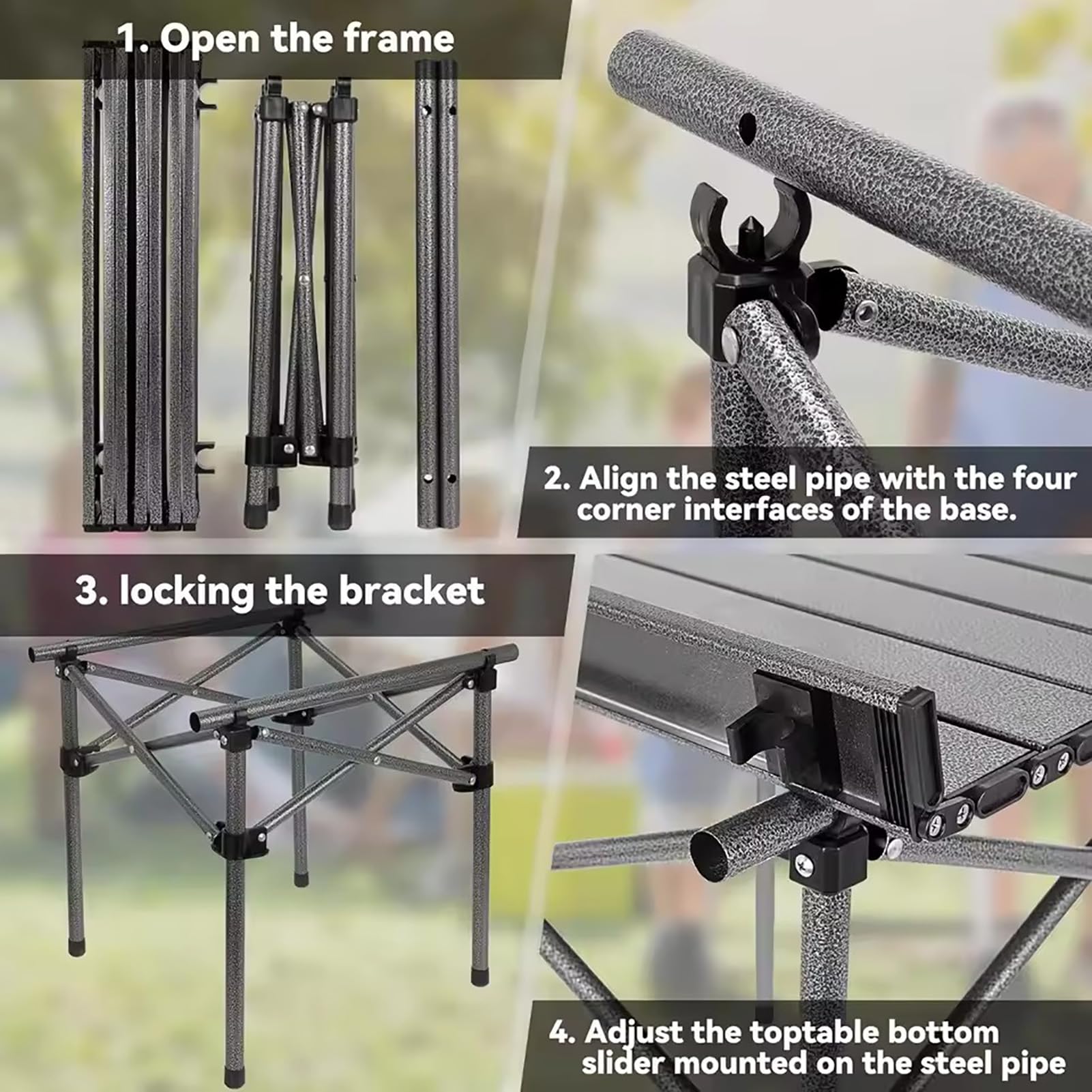 1. Open the frame

2. Align the steel pipe with the four corner interfaces of the base.

3. locking the bracket

4. Adjust the toptable bottom slider mounted on the steel pipe