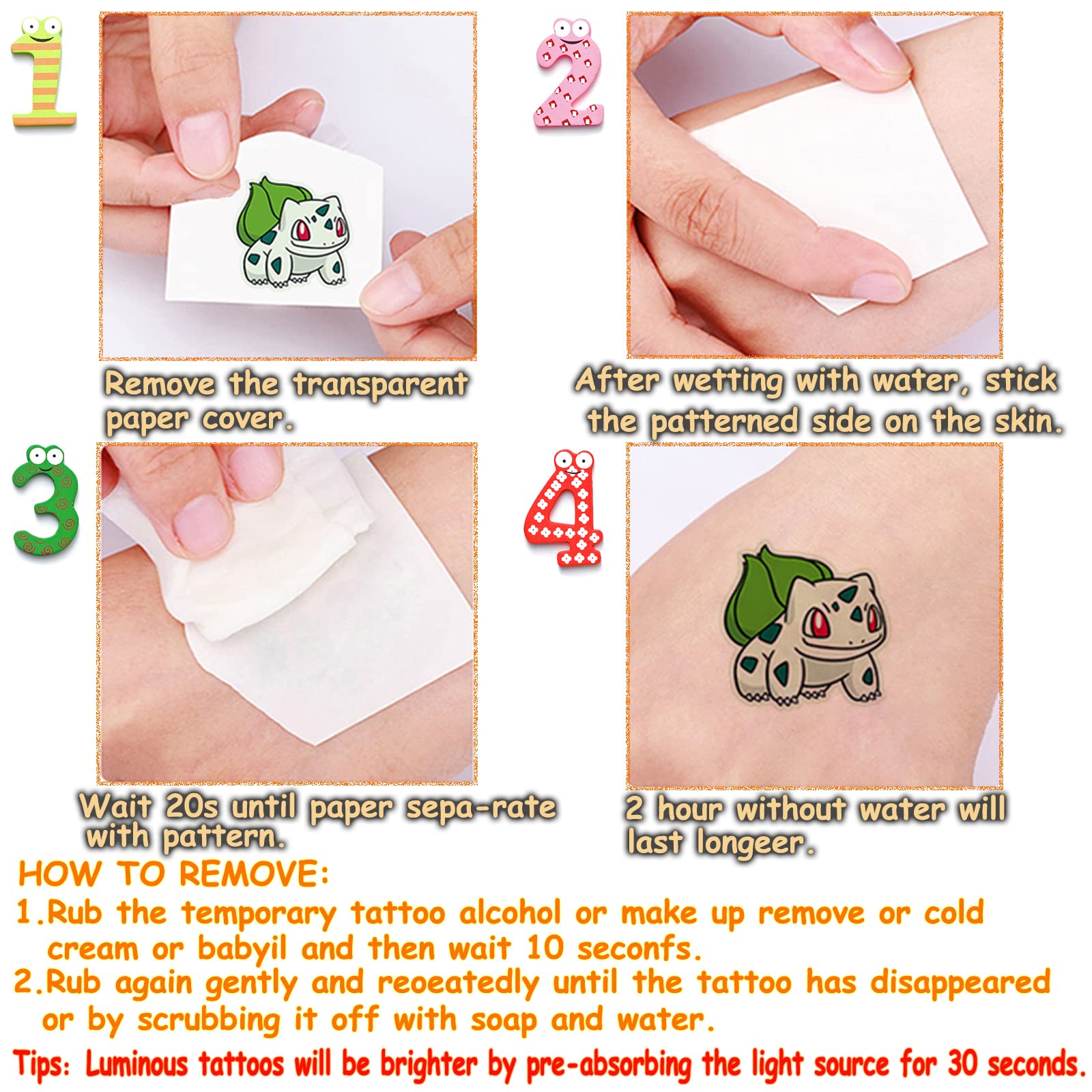 1

Remove the transparent paper cover.

2

After wetting with water, stick the patterned side on the skin.

3

Wait 20s until paper sepa-rate with pattern.

4

2 hour without water will last longeer.

HOW TO REMOVE:

1.Rub the temporary tattoo alcohol or make up remove or cold cream or babyil and then wait 10 seconfs.

2.Rub again gently and reoeatedly until the tattoo has disappeared or by scrubbing it off with soap and water.

Tips: Luminous tattoos will be brighter by pre-absorbing the light source for 30 seconds.