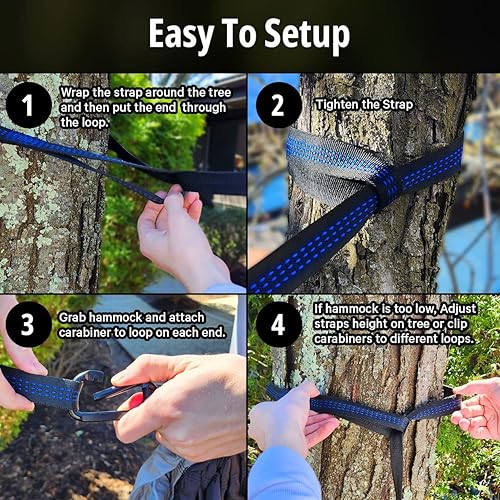 Easy To Setup

1
Wrap the strap around the tree and then put the end through the loop.

2
Tighten the Strap

3
Grab hammock and attach carabiner to loop on each end.

4
If hammock is too low, Adjust straps height on tree or clip carabiners to different loops.