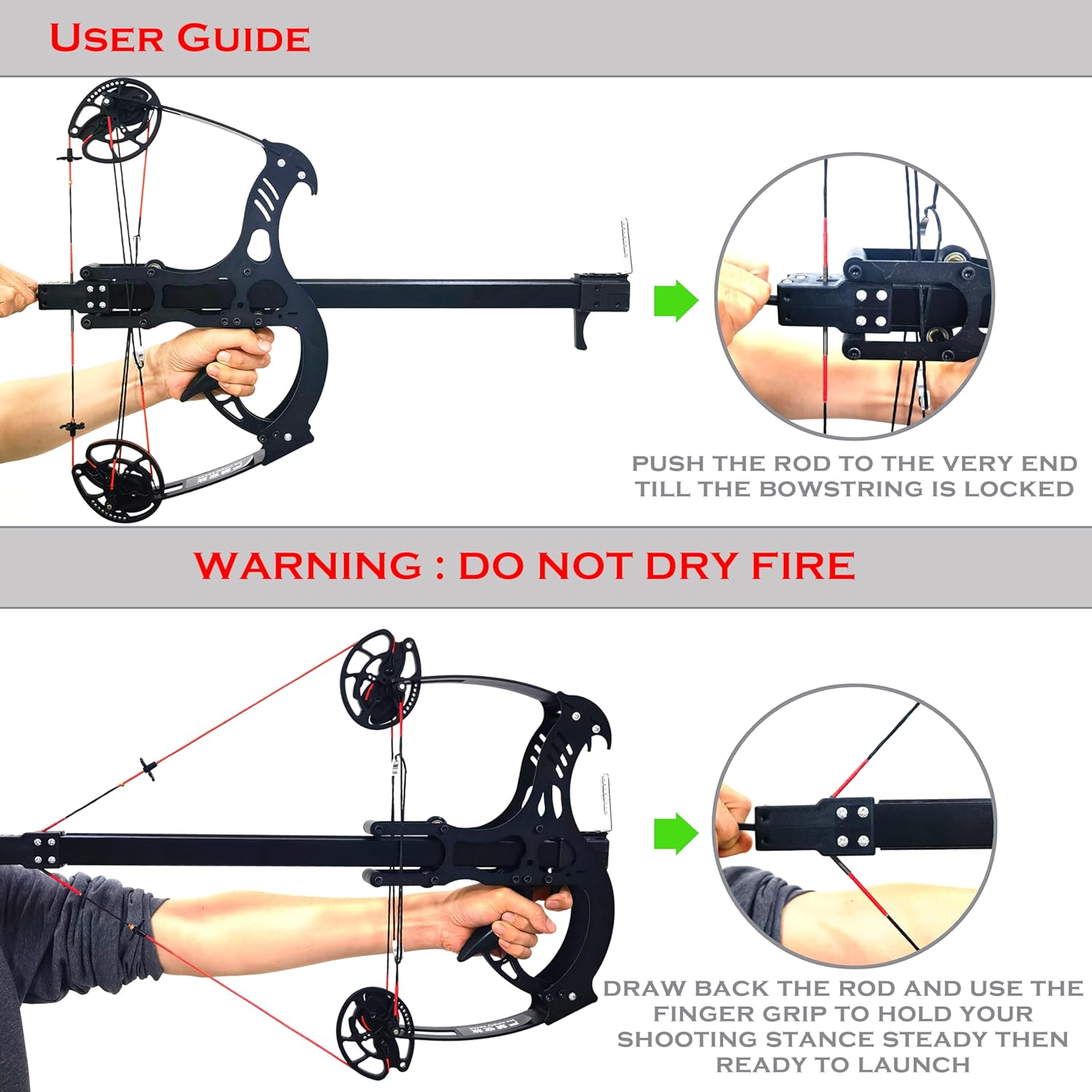 USER GUIDE

PUSH THE ROD TO THE VERY END TILL THE BOWSTRING IS LOCKED

WARNING : DO NOT DRY FIRE

DRAW BACK THE ROD AND USE THE FINGER GRIP TO HOLD YOUR SHOOTING STANCE STEADY THEN READY TO LAUNCH