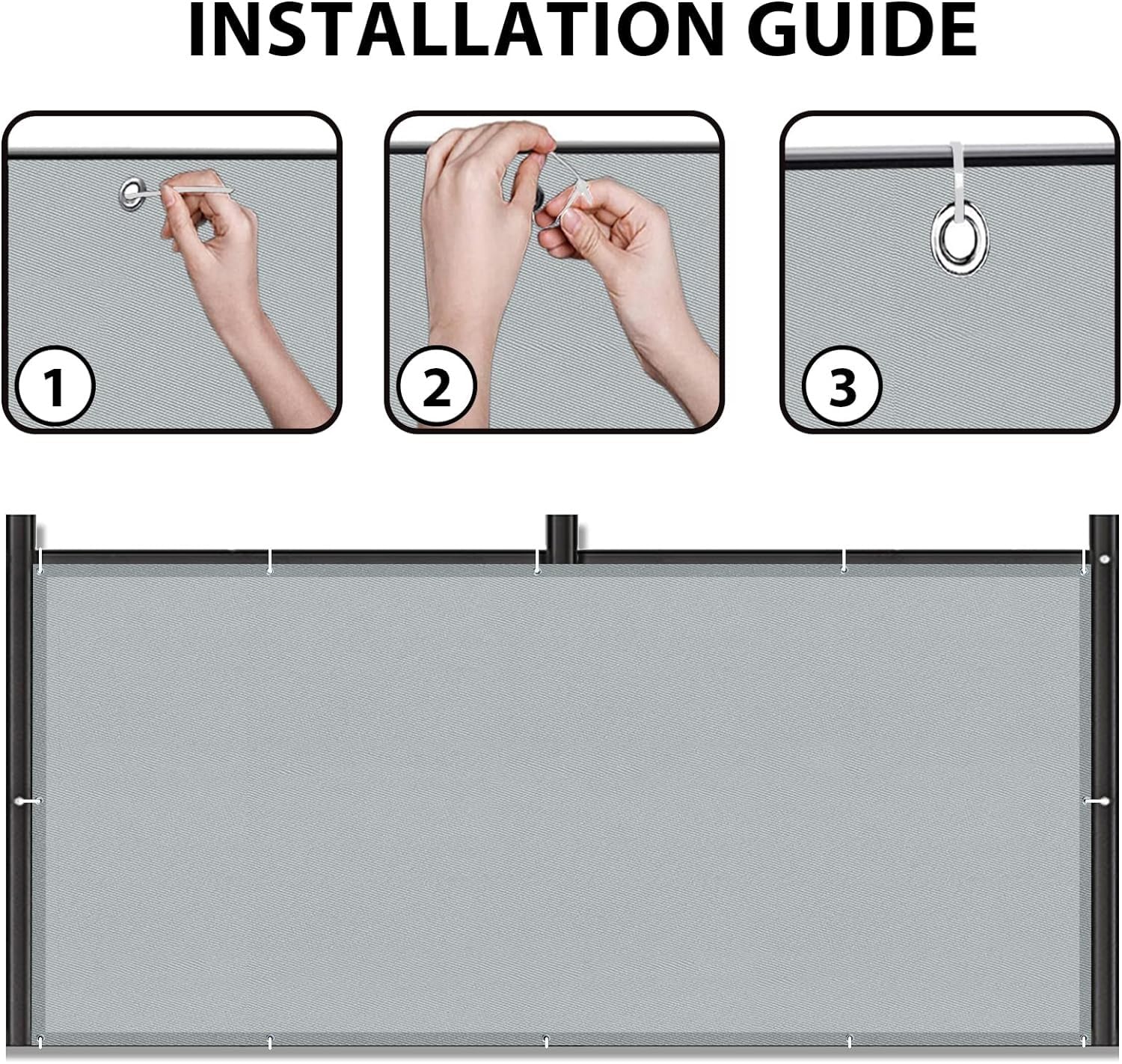 INSTALLATION GUIDE

1

2

3