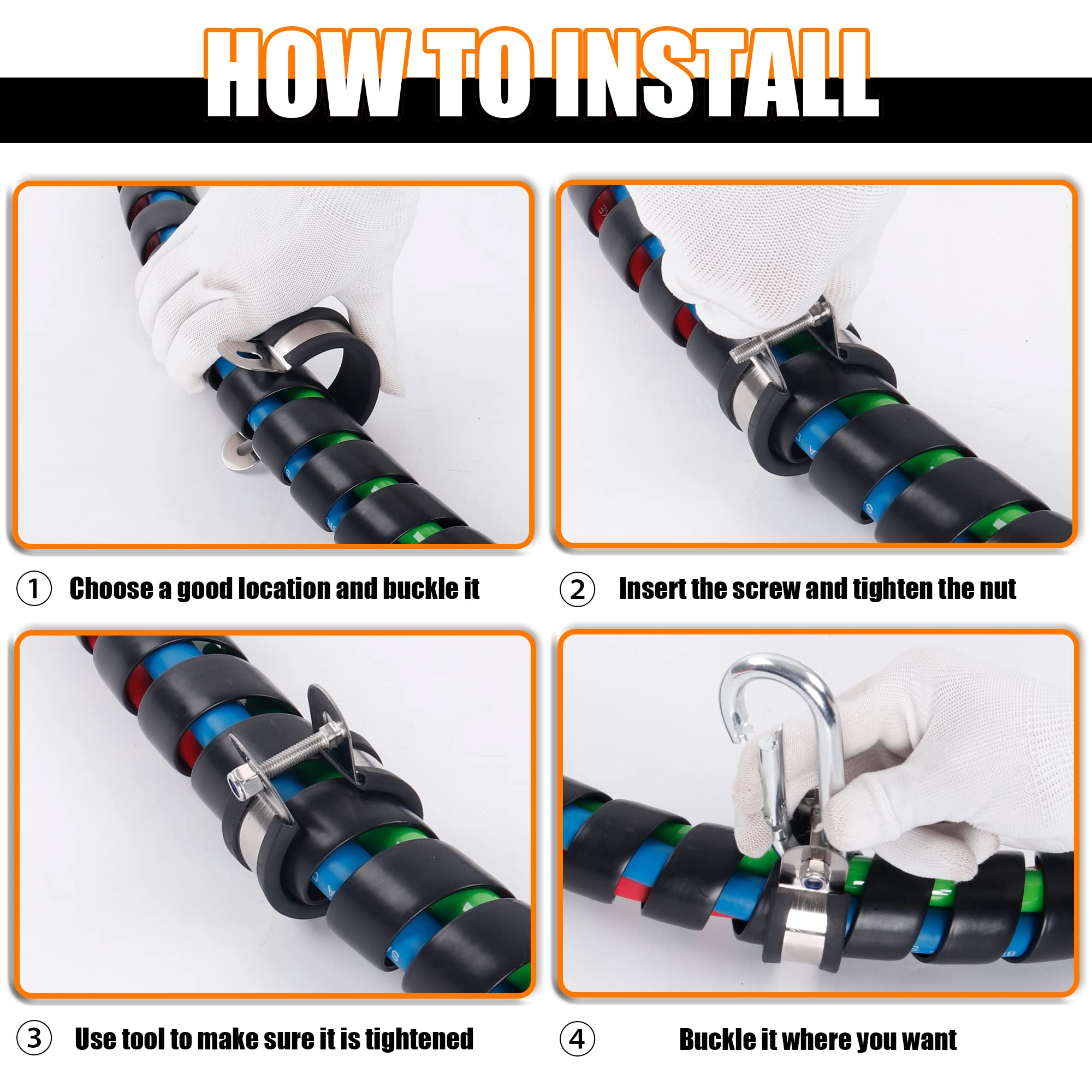 HOW TO INSTALL

① Choose a good location and buckle it

② Insert the screw and tighten the nut

③ Use tool to make sure it is tightened

④ Buckle it where you want