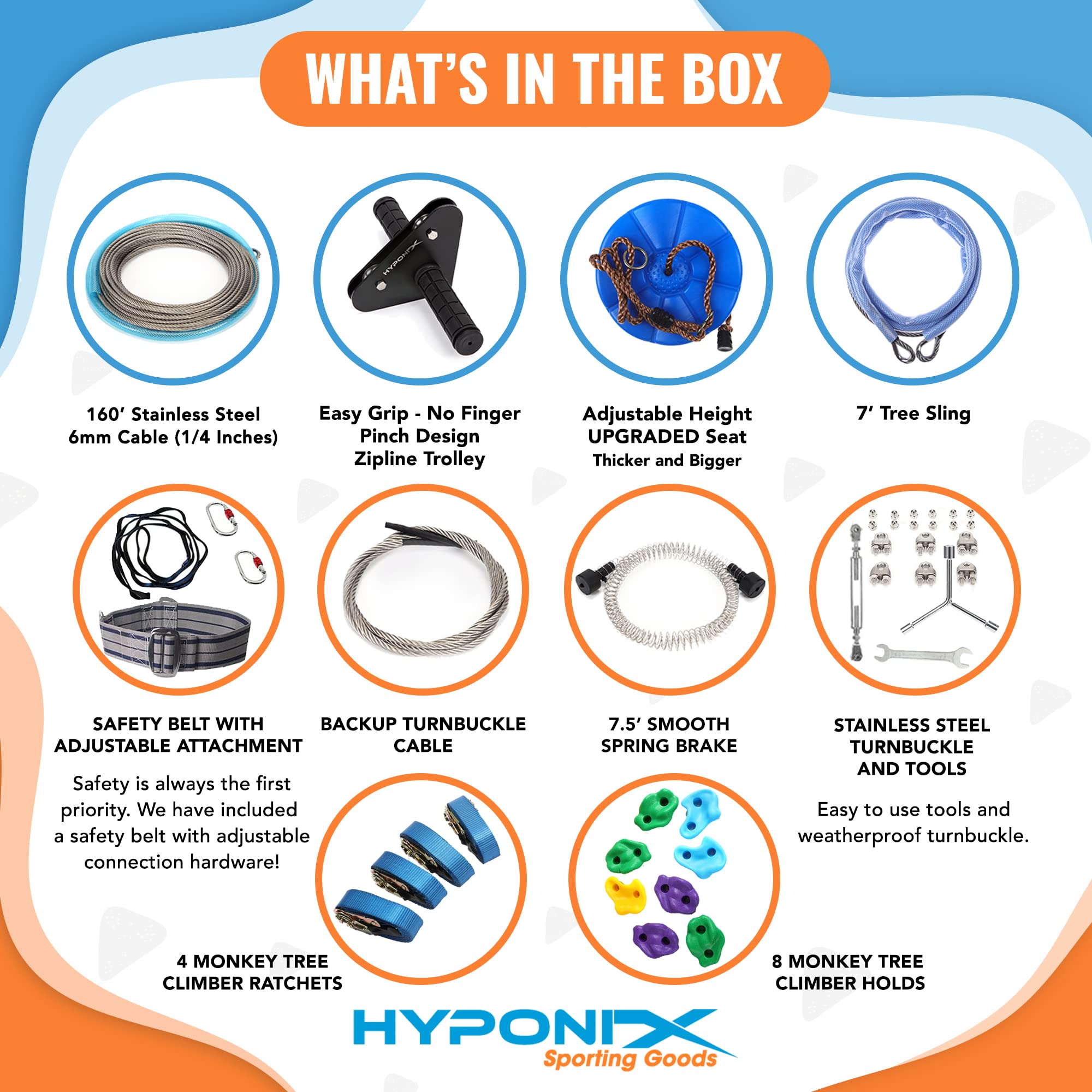 WHAT'S IN THE BOX

HYPONIX

160' Stainless Steel 6mm Cable (1/4 Inches)

Easy Grip - No Finger Pinch Design Zipline Trolley

Adjustable Height UPGRADED Seat
Thicker and Bigger

7' Tree Sling

SAFETY BELT WITH ADJUSTABLE ATTACHMENT

Safety is always the first priority. We have included a safety belt with adjustable connection hardware!

BACKUP TURNBUCKLE CABLE

7.5' SMOOTH SPRING BRAKE

STAINLESS STEEL TURNBUCKLE AND TOOLS

Easy to use tools and weatherproof turnbuckle.

4 MONKEY TREE CLIMBER RATCHETS

8 MONKEY TREE CLIMBER HOLDS

HYPONIX
Sporting Goods