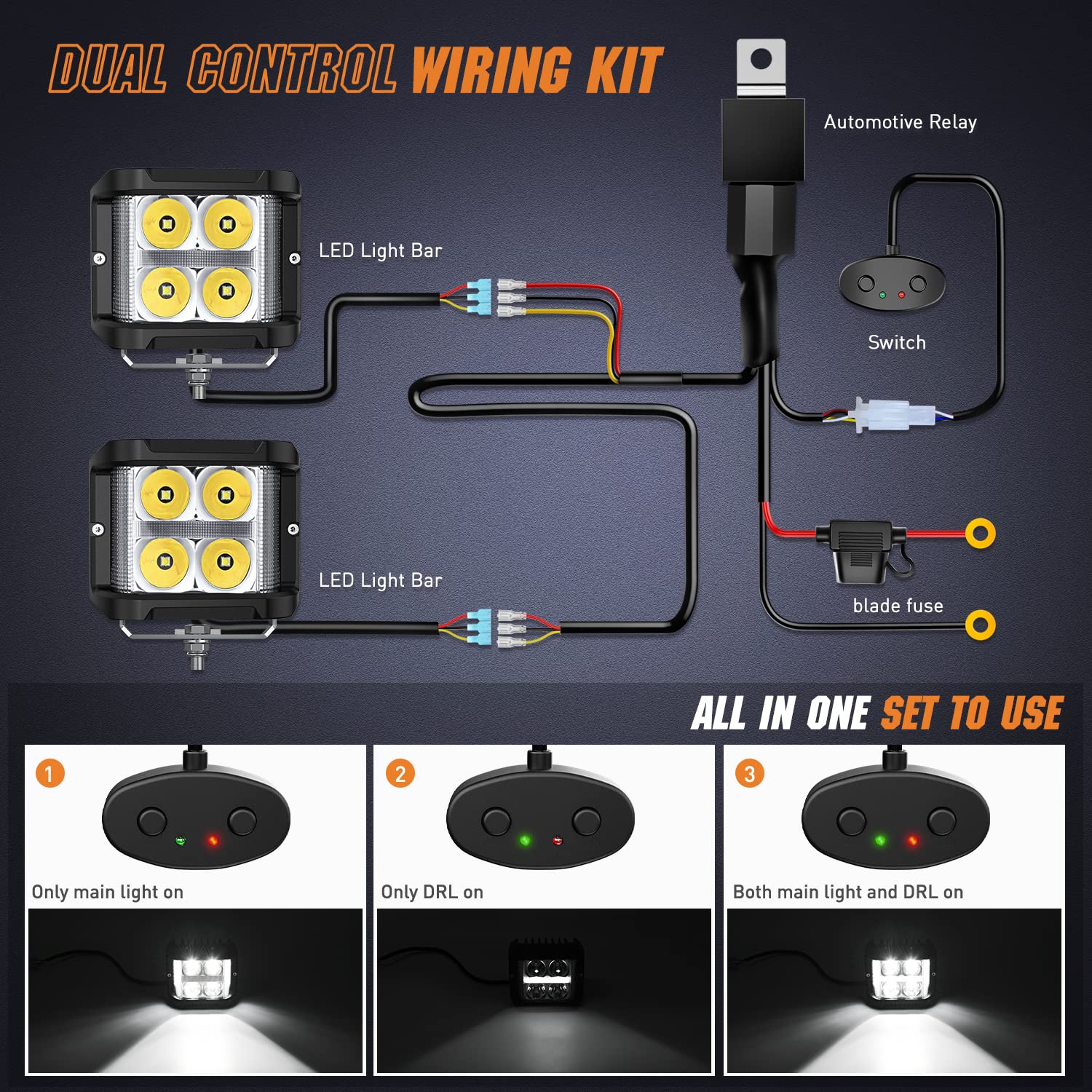 DUAL CONTROL WIRING KIT

Automotive Relay

LED Light Bar

Switch

LED Light Bar

blade fuse

ALL IN ONE SET TO USE

1
Only main light on

2
Only DRL on

3
Both main light and DRL on