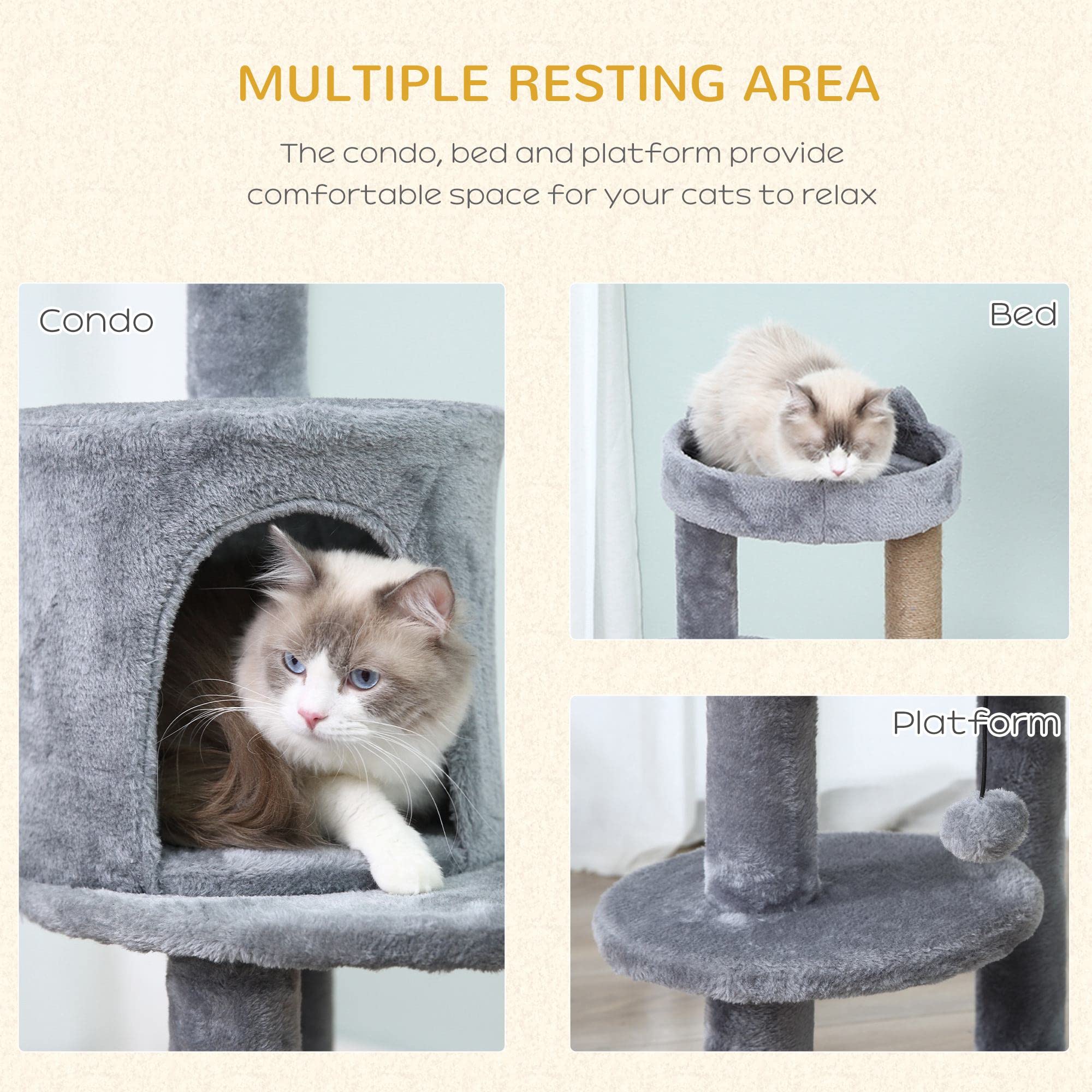 MULTIPLE RESTING AREA

The condo, bed and platform provide comfortable space for your cats to relax

Condo

Bed

Platform