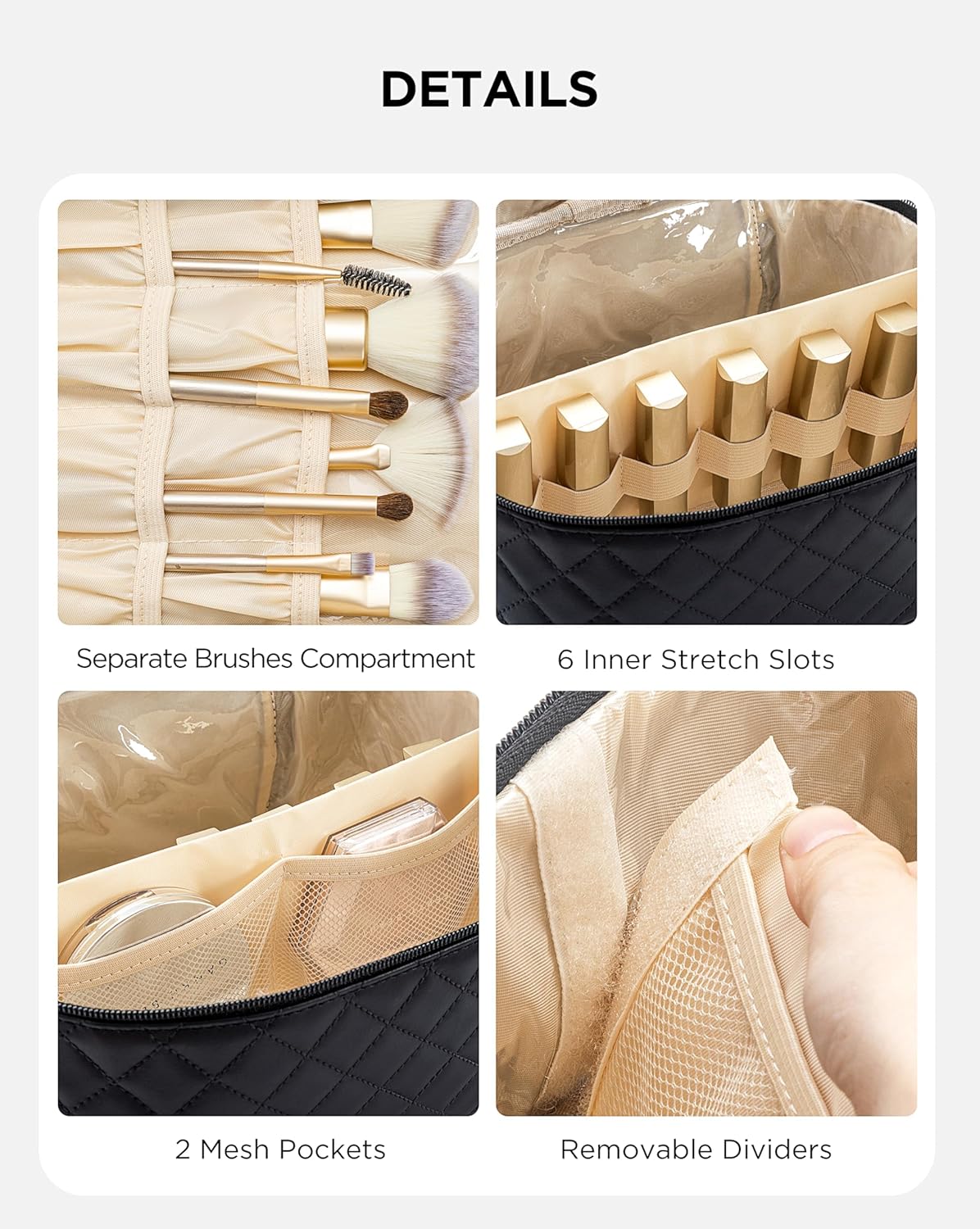 DETAILS

Separate Brushes Compartment

6 Inner Stretch Slots

2 Mesh Pockets

Removable Dividers