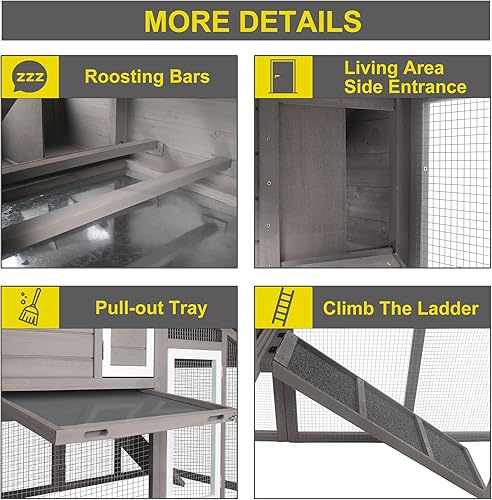 MORE DETAILS

zzz

Roosting Bars

Living Area Side Entrance

Pull-out Tray

Climb The Ladder