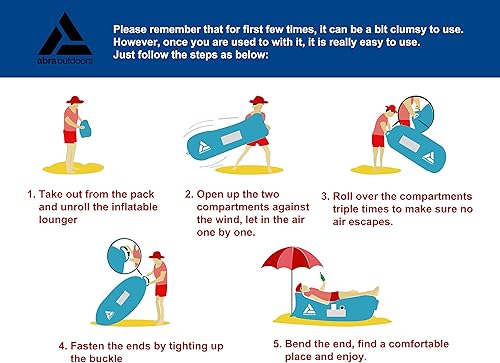 abra outdoors

Please remember that for first few times, it can be a bit clumsy to use. However, once you are used to with it, it is really easy to use. Just follow the steps as below:

1. Take out from the pack and unroll the inflatable lounger

2. Open up the two compartments against the wind, let in the air one by one.

3. Roll over the compartments triple times to make sure no air escapes.

4. Fasten the ends by tighting up the buckle

5. Bend the end, find a comfortable place and enjoy.