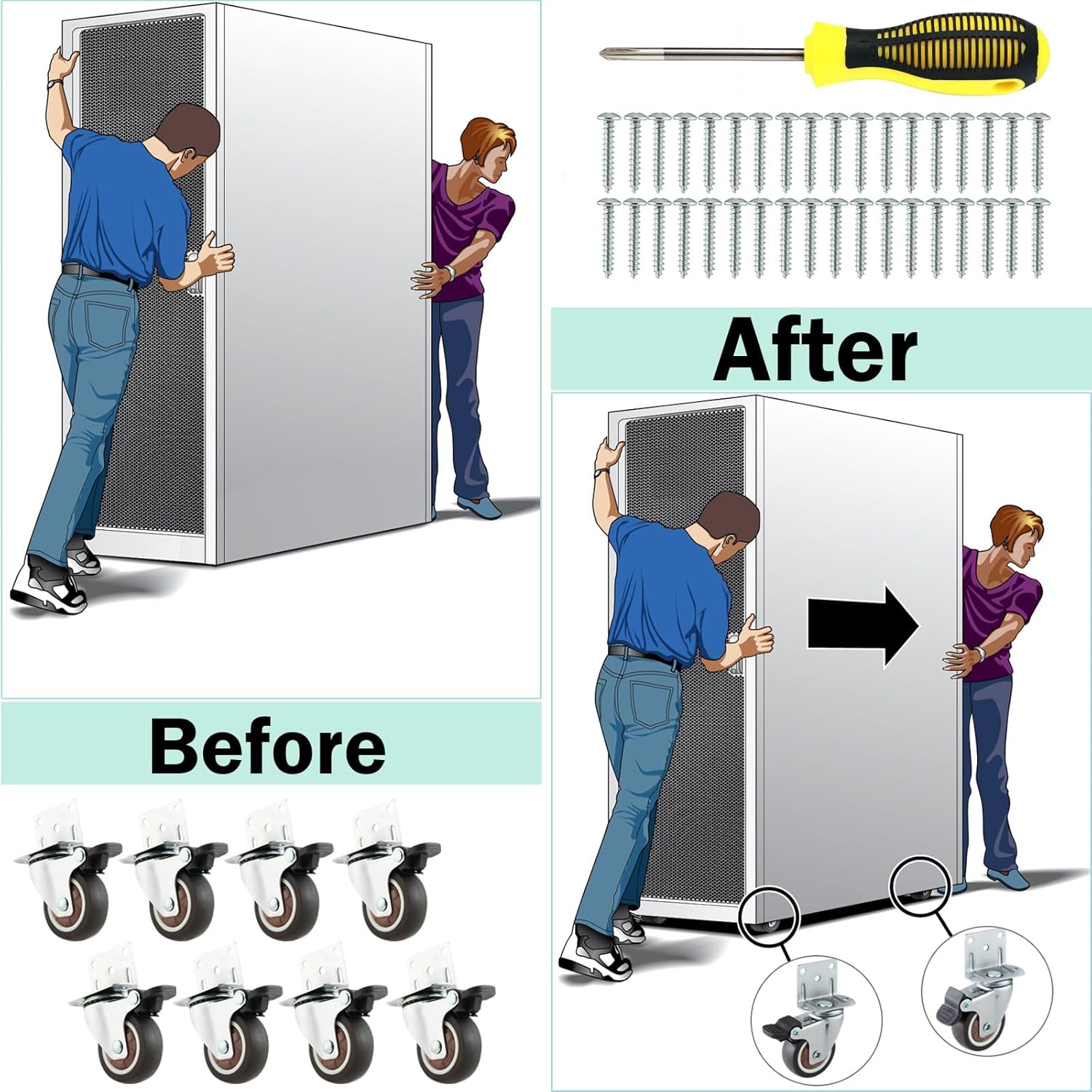 After

Before