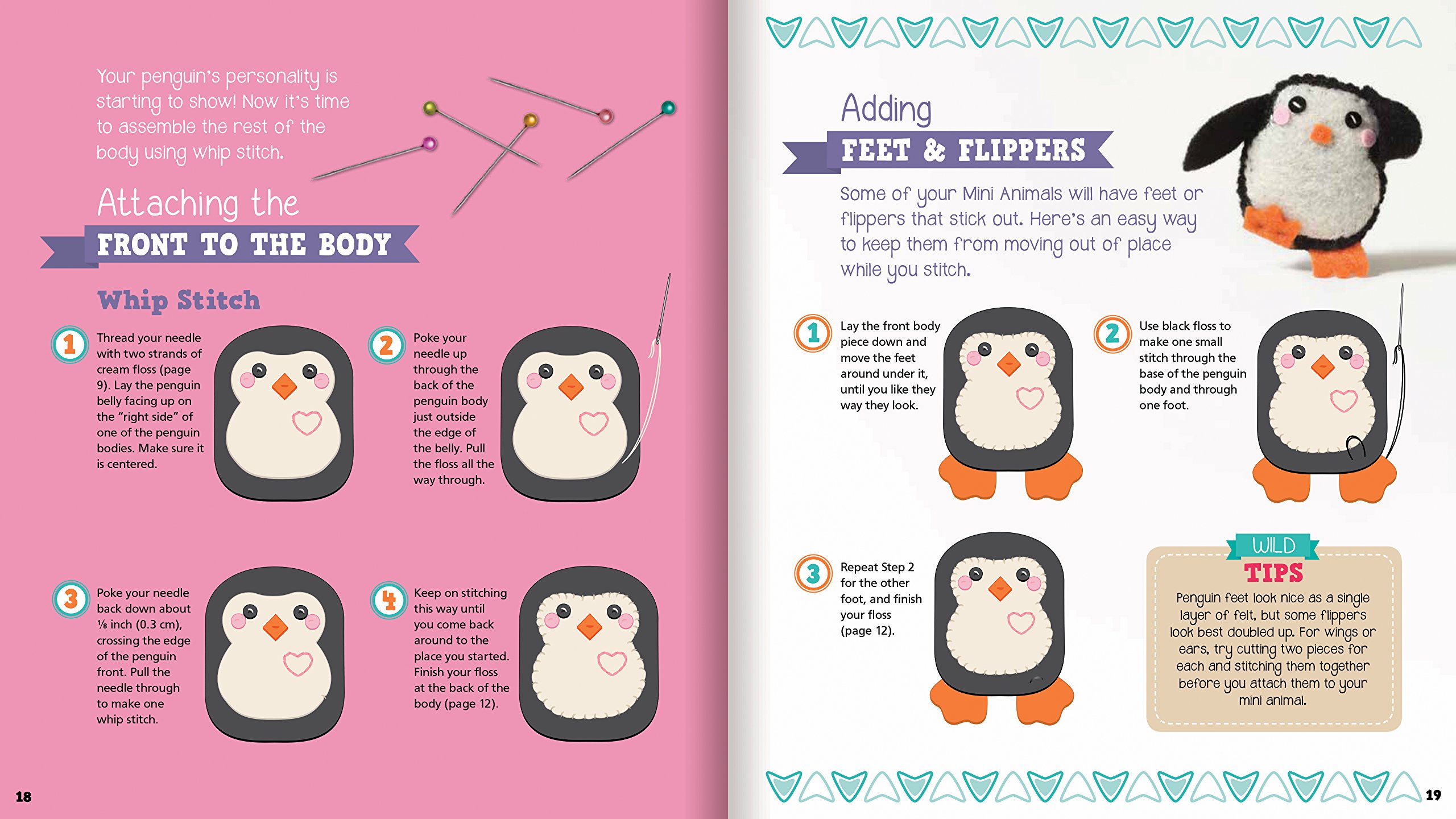 Your penguin's personality is starting to show! Now it's time to assemble the rest of the body using whip stitch.

Attaching the
FRONT TO THE BODY

Whip Stitch

1 Thread your needle with two strands of cream floss (page 9). Lay the penguin belly facing up on the "right side" of one of the penguin bodies. Make sure it is centered.

2 Poke your needle up through the back of the penguin body just outside the edge of the belly. Pull the floss all the way through.

3 Poke your needle back down about ⅛ inch (0.3 cm), crossing the edge of the penguin front. Pull the needle through to make one whip stitch.

4 Keep on stitching this way until you come back around to the place you started. Finish your floss at the back of the body (page 12).

18

Adding
FEET & FLIPPERS

Some of your Mini Animals will have feet or flippers that stick out. Here's an easy way to keep them from moving out of place while you stitch.

1 Lay the front body piece down and move the feet around under it, until you like they way they look.

2 Use black floss to make one small stitch through the base of the penguin body and through one foot.

3 Repeat Step 2 for the other foot, and finish your floss (page 12).

WILD
TIPS
Penguin feet look nice as a single layer of felt, but some flippers look best doubled up. For wings or ears, try cutting two pieces for each and stitching them together before you attach them to your mini animal.

19