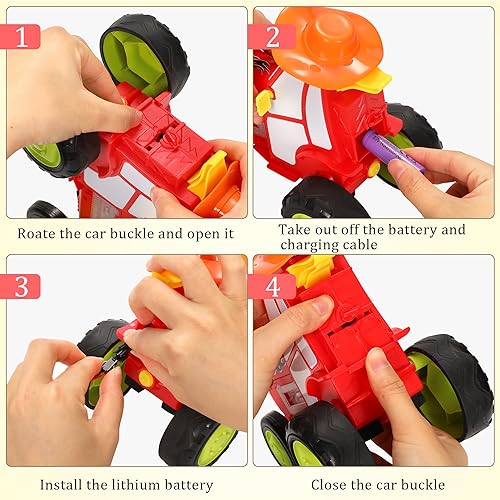 1

Roate the car buckle and open it

2

Take out off the battery and charging cable

3

Install the lithium battery

4

Close the car buckle