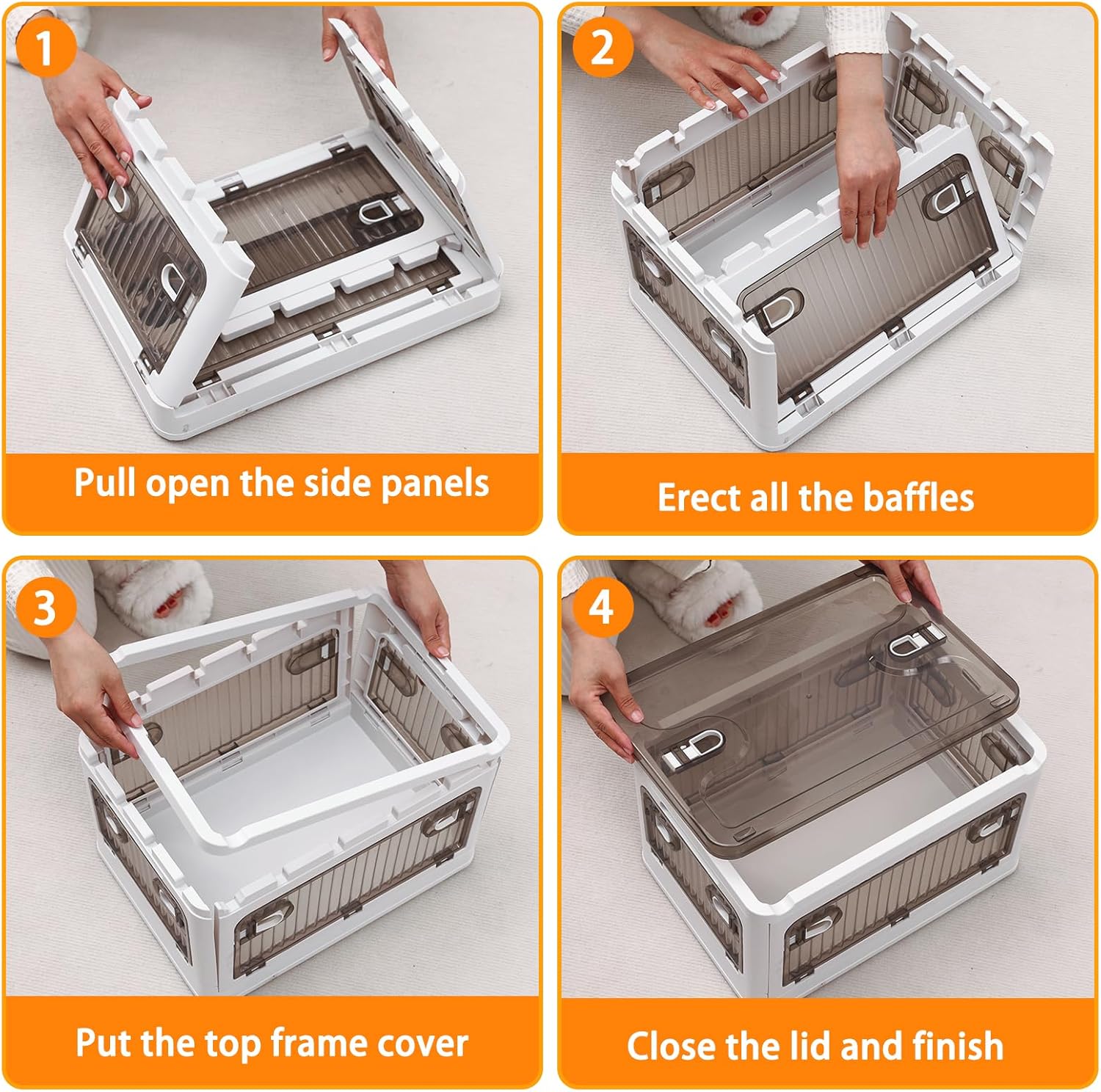 1
Pull open the side panels

2
Erect all the baffles

3
Put the top frame cover

4
Close the lid and finish