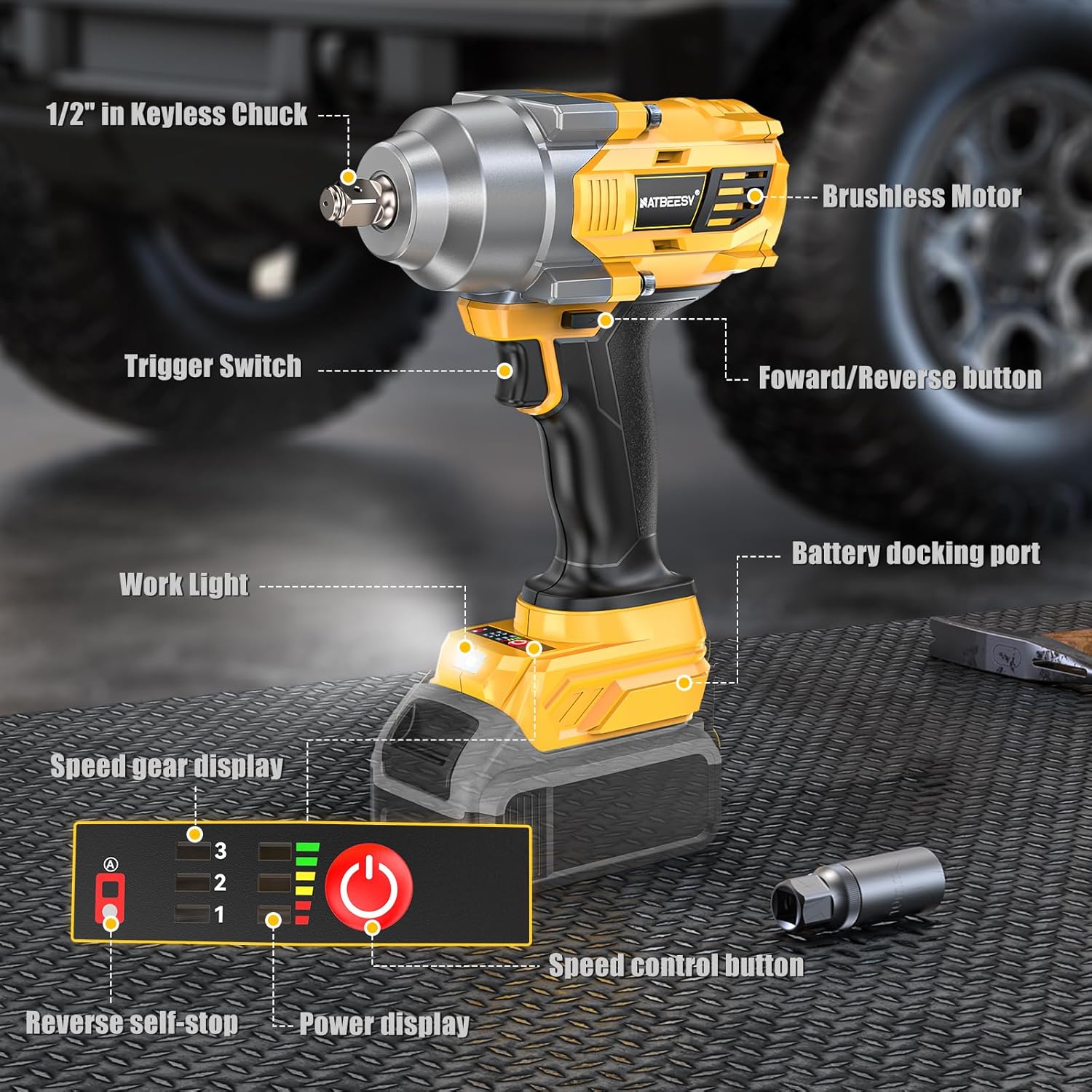 1/2" in Keyless Chuck

NATBEESY

Brushless Motor

Trigger Switch

Foward/Reverse button

Battery docking port

Work Light

Speed gear display

A

3
2
1

Speed control button

Reverse self-stop

Power display