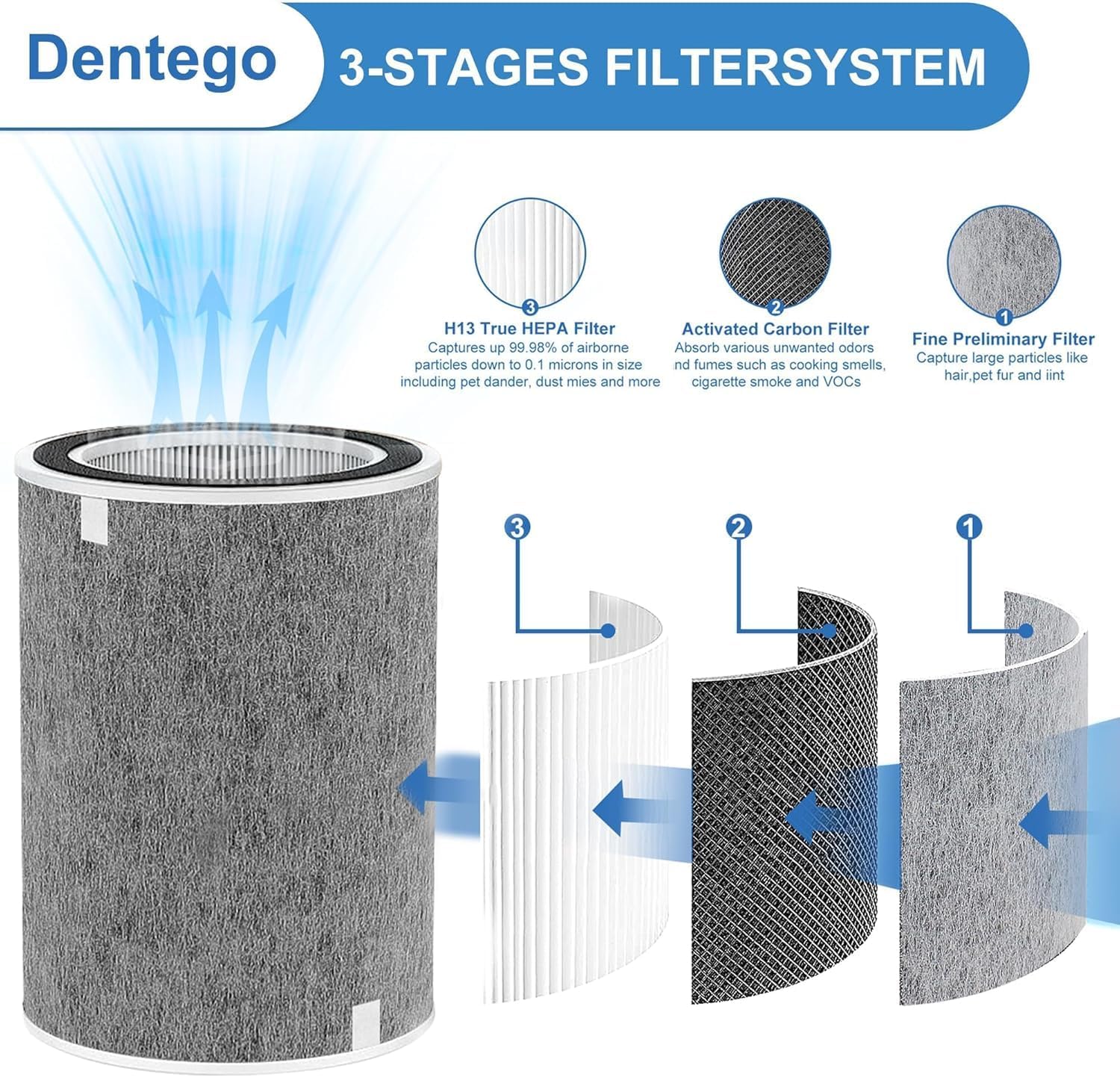 Dentego

3-STAGES FILTERSYSTEM

3
H13 True HEPA Filter
Captures up 99.98% of airborne particles down to 0.1 microns in size including pet dander, dust mies and more

2
Activated Carbon Filter
Absorb various unwanted odors nd fumes such as cooking smells, cigarette smoke and VOCs

1
Fine Preliminary Filter
Capture large particles like hair,pet fur and iint

3

2

1