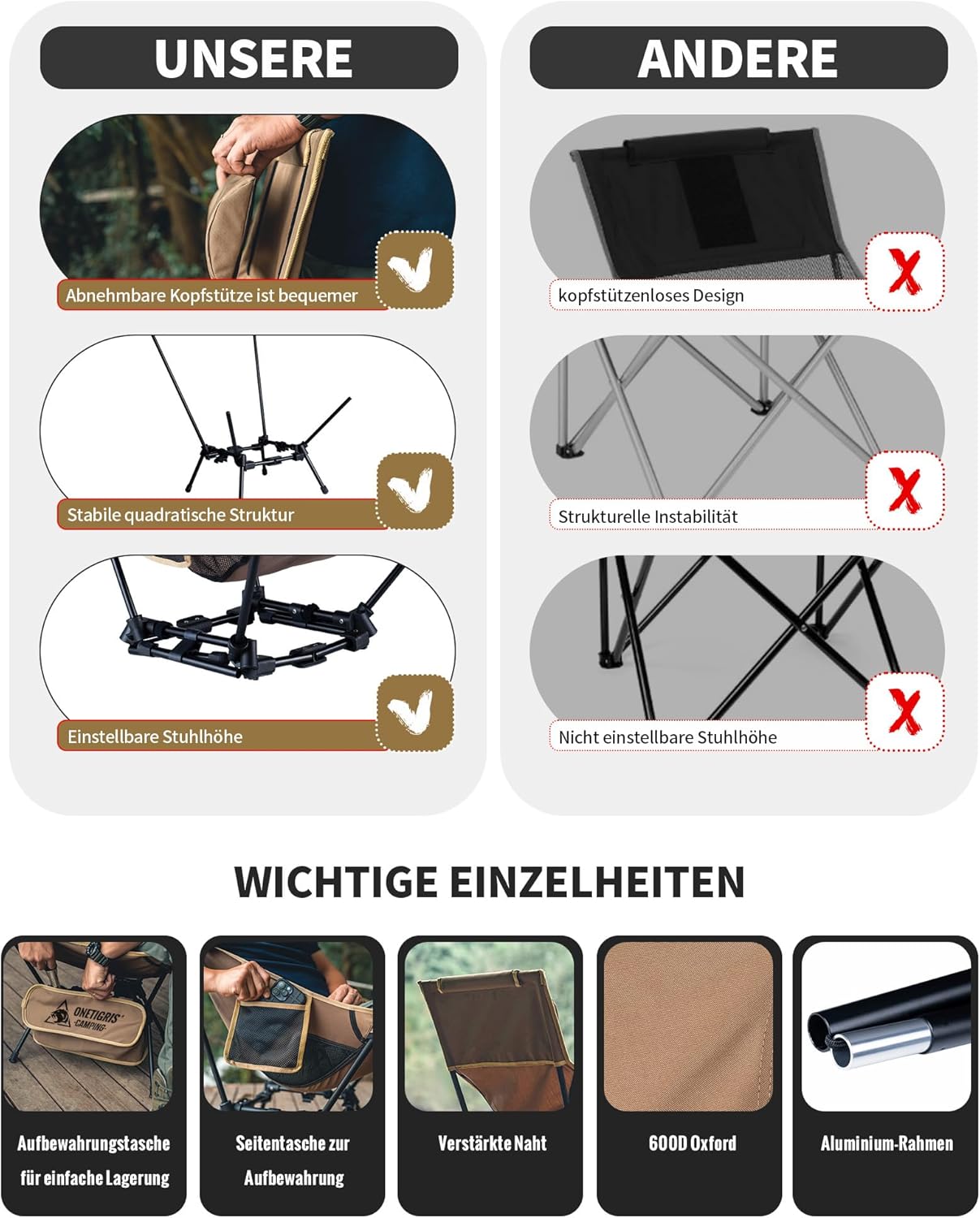 UNSERE

Abnehmbare Kopfstütze ist bequemer

Stabile quadratische Struktur

Einstellbare Stuhlhöhe

ANDERE

kopfstützenloses Design

Strukturelle Instabilität

Nicht einstellbare Stuhlhöhe

WICHTIGE EINZELHEITEN

ONETIGRIS CAMPING

Aufbewahrungstasche für einfache Lagerung

Seitentasche zur Aufbewahrung

Verstärkte Naht

600D Oxford

Aluminium-Rahmen