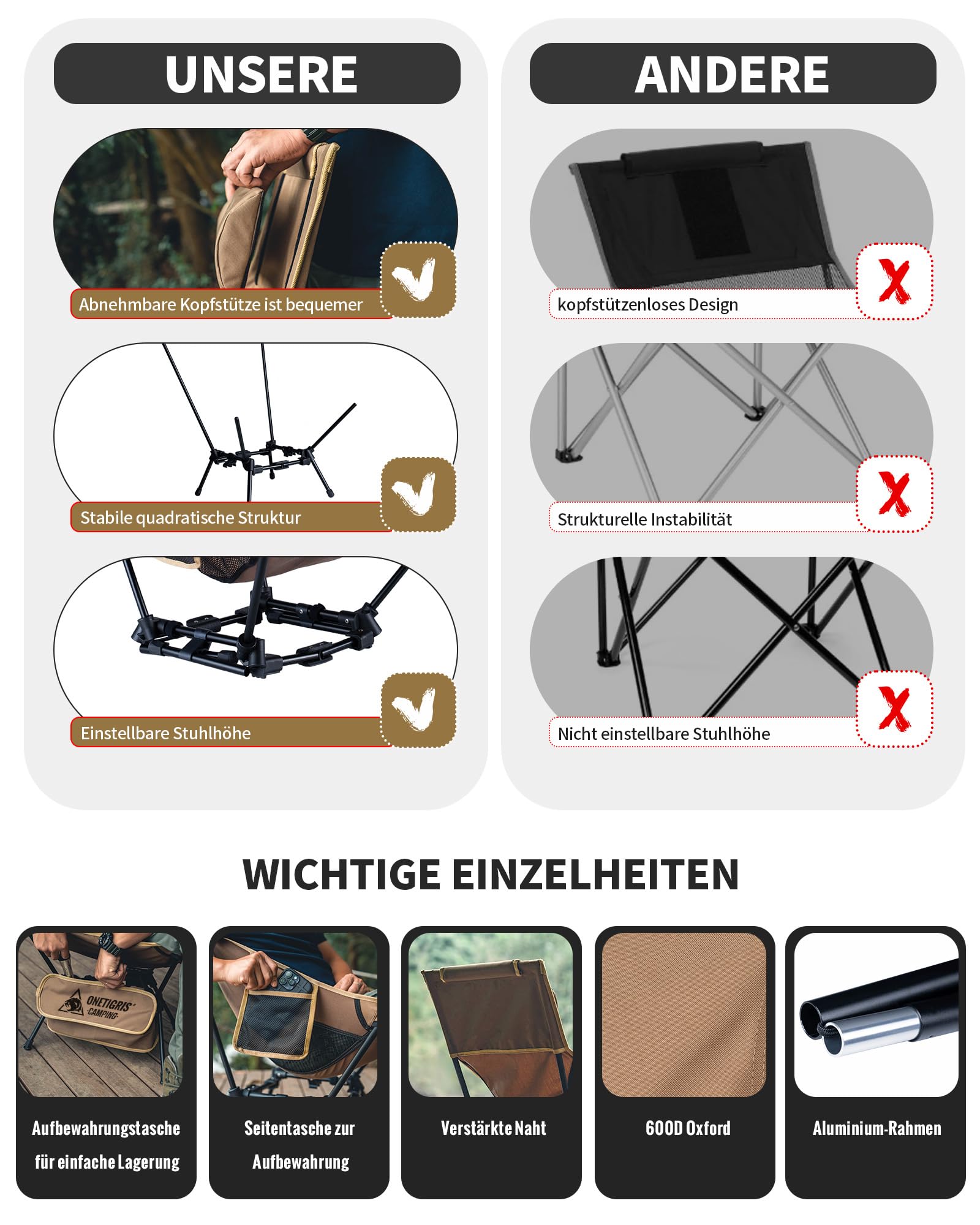 UNSERE

Abnehmbare Kopfstütze ist bequemer

Stabile quadratische Struktur

Einstellbare Stuhlhöhe

ANDERE

kopfstützenloses Design

Strukturelle Instabilität

Nicht einstellbare Stuhlhöhe

WICHTIGE EINZELHEITEN

ONETIGRIS CAMPING

Aufbewahrungstasche für einfache Lagerung

Seitentasche zur Aufbewahrung

Verstärkte Naht

600D Oxford

Aluminium-Rahmen