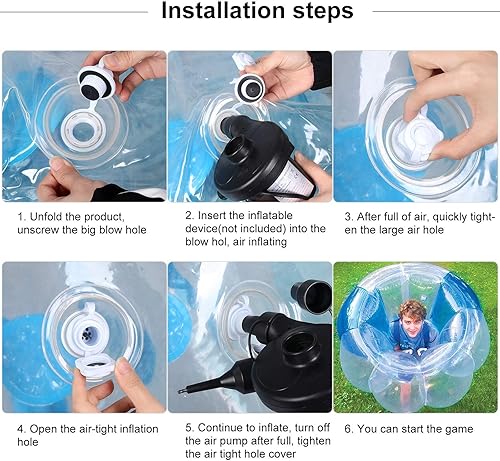 Installation steps

1. Unfold the product, unscrew the big blow hole

2. Insert the inflatable device(not included) into the blow hol, air inflating

3. After full of air, quickly tighten the large air hole

4. Open the air-tight inflation hole

5. Continue to inflate, turn off the air pump after full, tighten the air tight hole cover

6. You can start the game