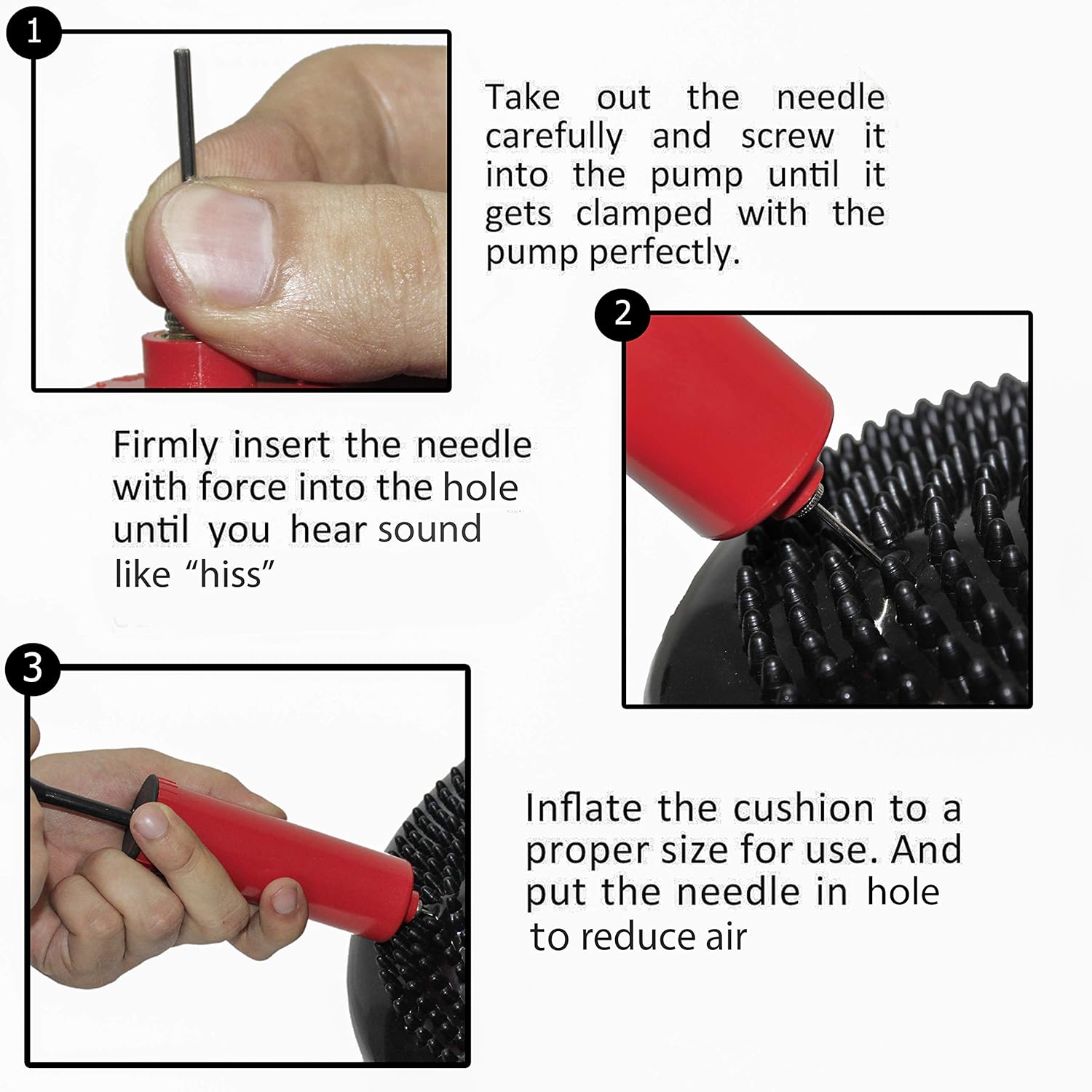 1

Take out the needle carefully and screw it into the pump until it gets clamped with the pump perfectly.

2

Firmly insert the needle with force into the hole until you hear sound like “hiss”

3

Inflate the cushion to a proper size for use. And put the needle in hole to reduce air