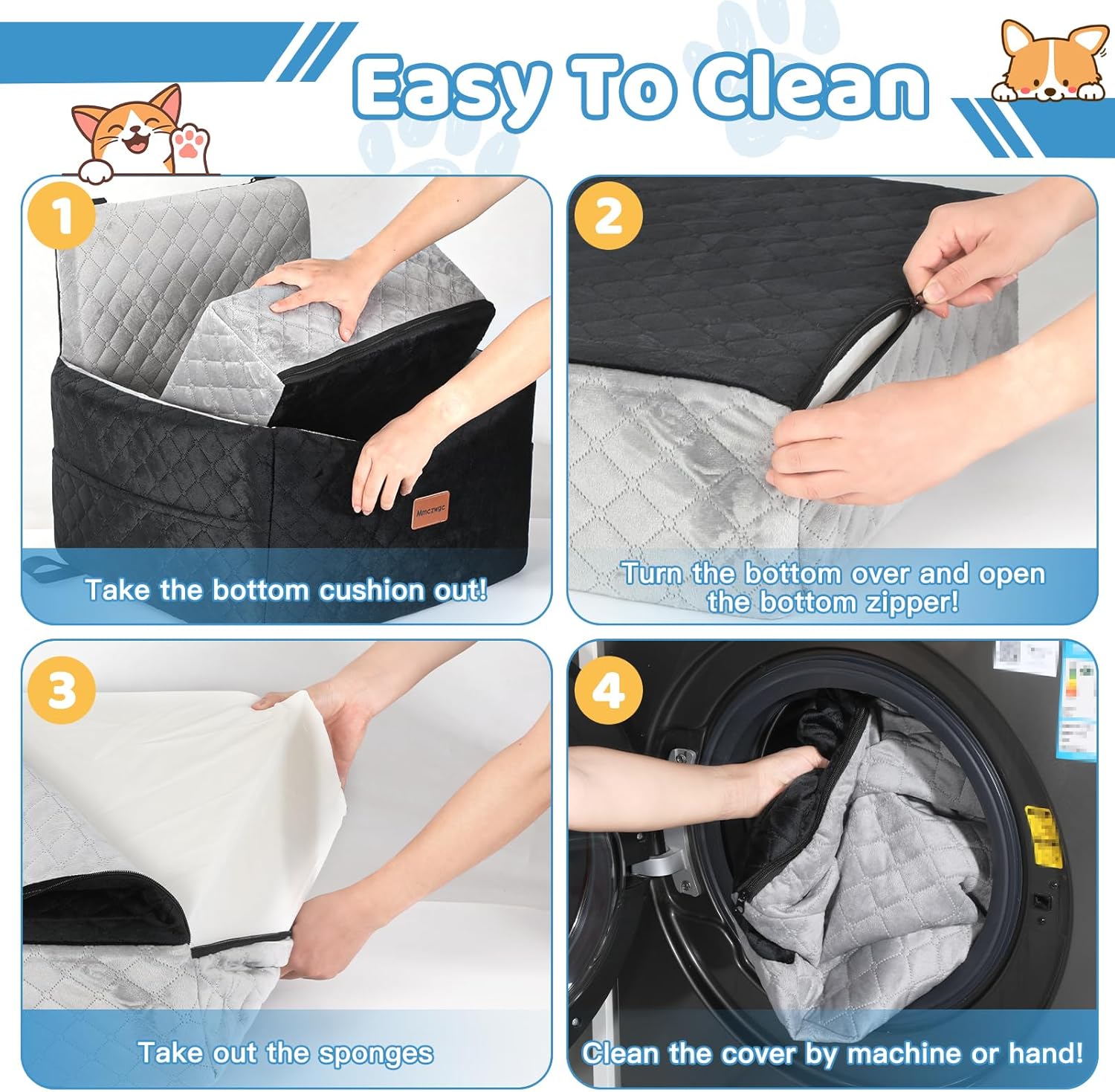 Easy To Clean

1

Mmczwgc

Take the bottom cushion out!

2

Turn the bottom over and open the bottom zipper!

3

Take out the sponges

4

Clean the cover by machine or hand!