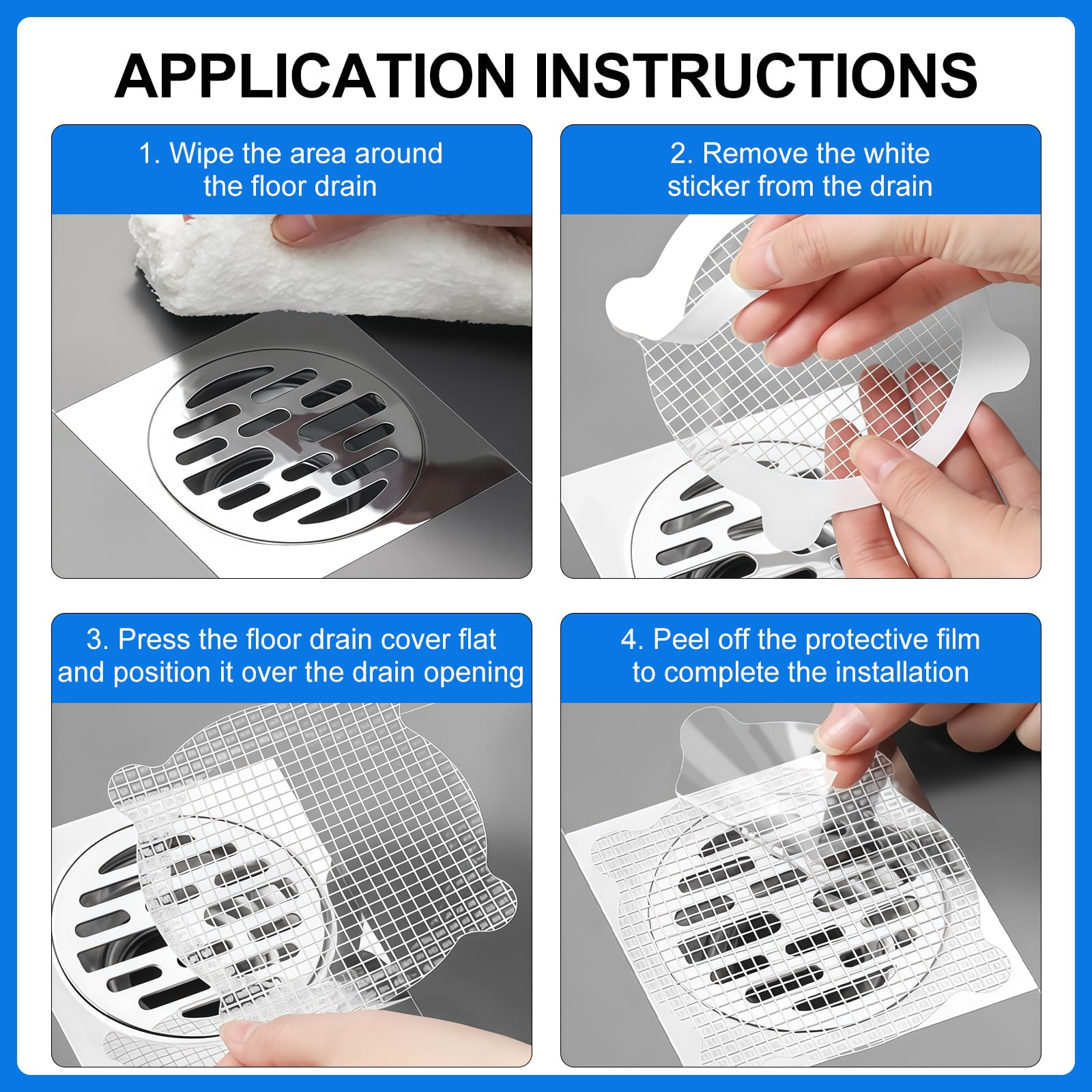 APPLICATION INSTRUCTIONS

1. Wipe the area around the floor drain

2. Remove the white sticker from the drain

3. Press the floor drain cover flat and position it over the drain opening

4. Peel off the protective film to complete the installation