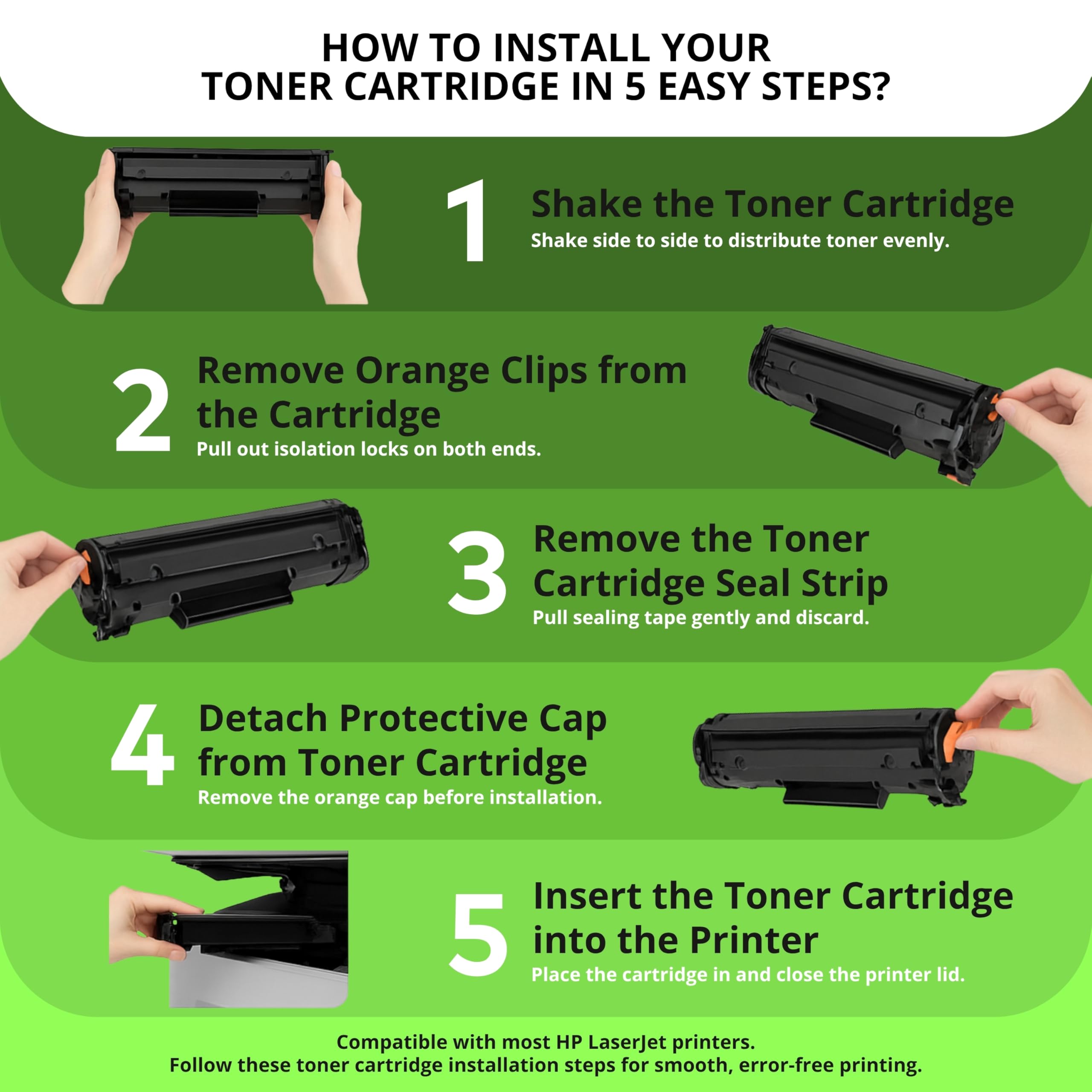 HOW TO INSTALL YOUR TONER CARTRIDGE IN 5 EASY STEPS?

1 Shake the Toner Cartridge
Shake side to side to distribute toner evenly.

2 Remove Orange Clips from the Cartridge
Pull out isolation locks on both ends.

3 Remove the Toner Cartridge Seal Strip
Pull sealing tape gently and discard.

4 Detach Protective Cap from Toner Cartridge
Remove the orange cap before installation.

5 Insert the Toner Cartridge into the Printer
Place the cartridge in and close the printer lid.

Compatible with most HP LaserJet printers.
Follow these toner cartridge installation steps for smooth, error-free printing.