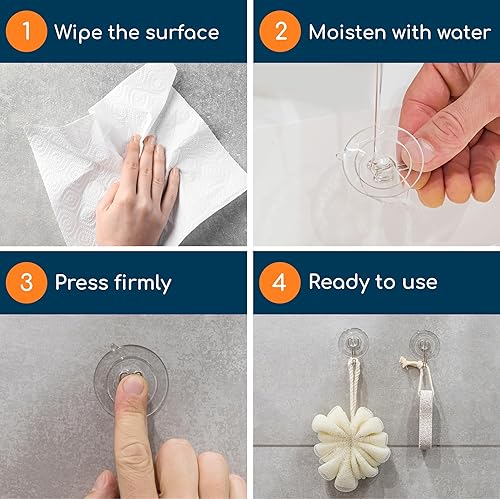 1 Wipe the surface

2 Moisten with water

3 Press firmly

4 Ready to use