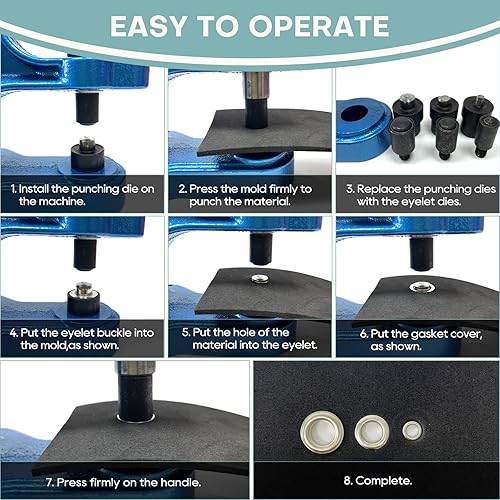 EASY TO OPERATE

1. Install the punching die on the machine.

2. Press the mold firmly to punch the material.

3. Replace the punching dies with the eyelet dies.

4. Put the eyelet buckle into the mold,as shown.

5. Put the hole of the material into the eyelet.

6. Put the gasket cover, as shown.

7. Press firmly on the handle.

8. Complete.