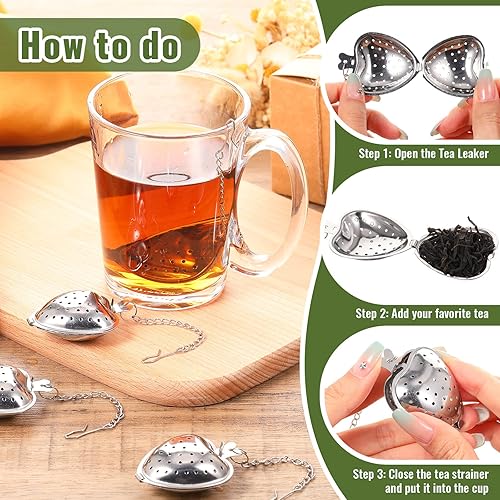 How to do

Step 1: Open the Tea Leaker

Step 2: Add your favorite tea

Step 3: Close the tea strainer and put it into the cup