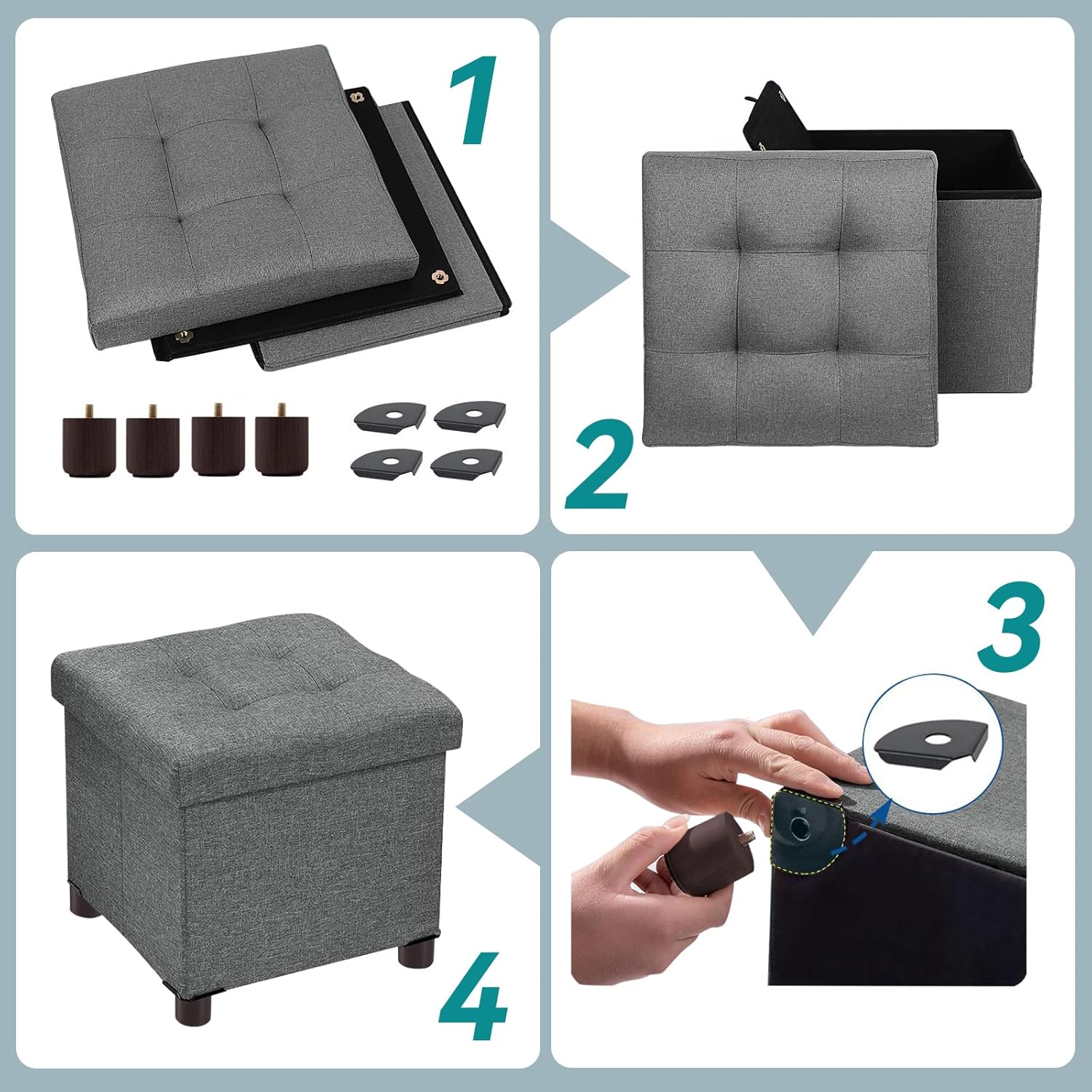 1

2

3

4