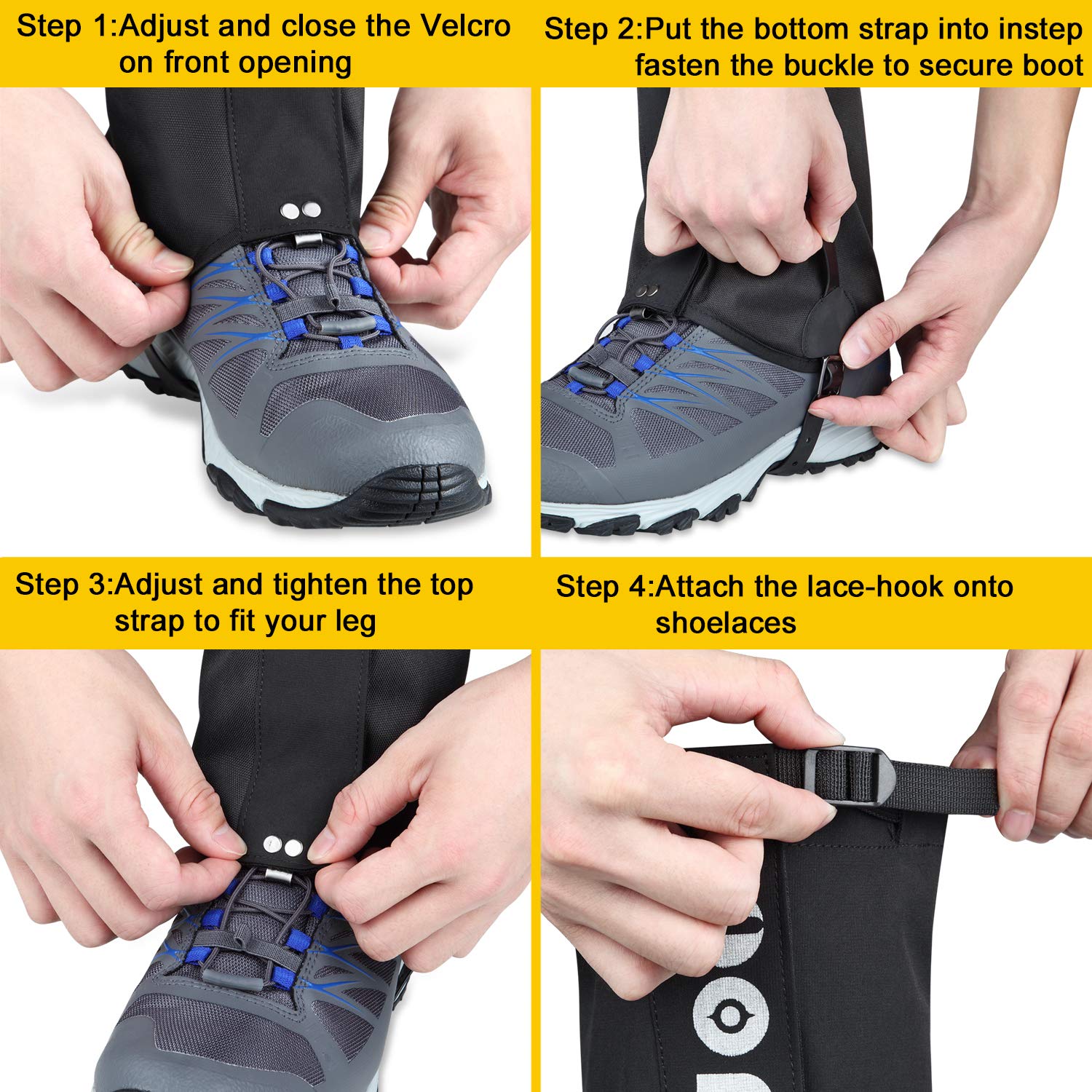 Step 1:Adjust and close the Velcro on front opening

Step 2:Put the bottom strap into instep fasten the buckle to secure boot

Step 3:Adjust and tighten the top strap to fit your leg

Step 4:Attach the lace-hook onto shoelaces