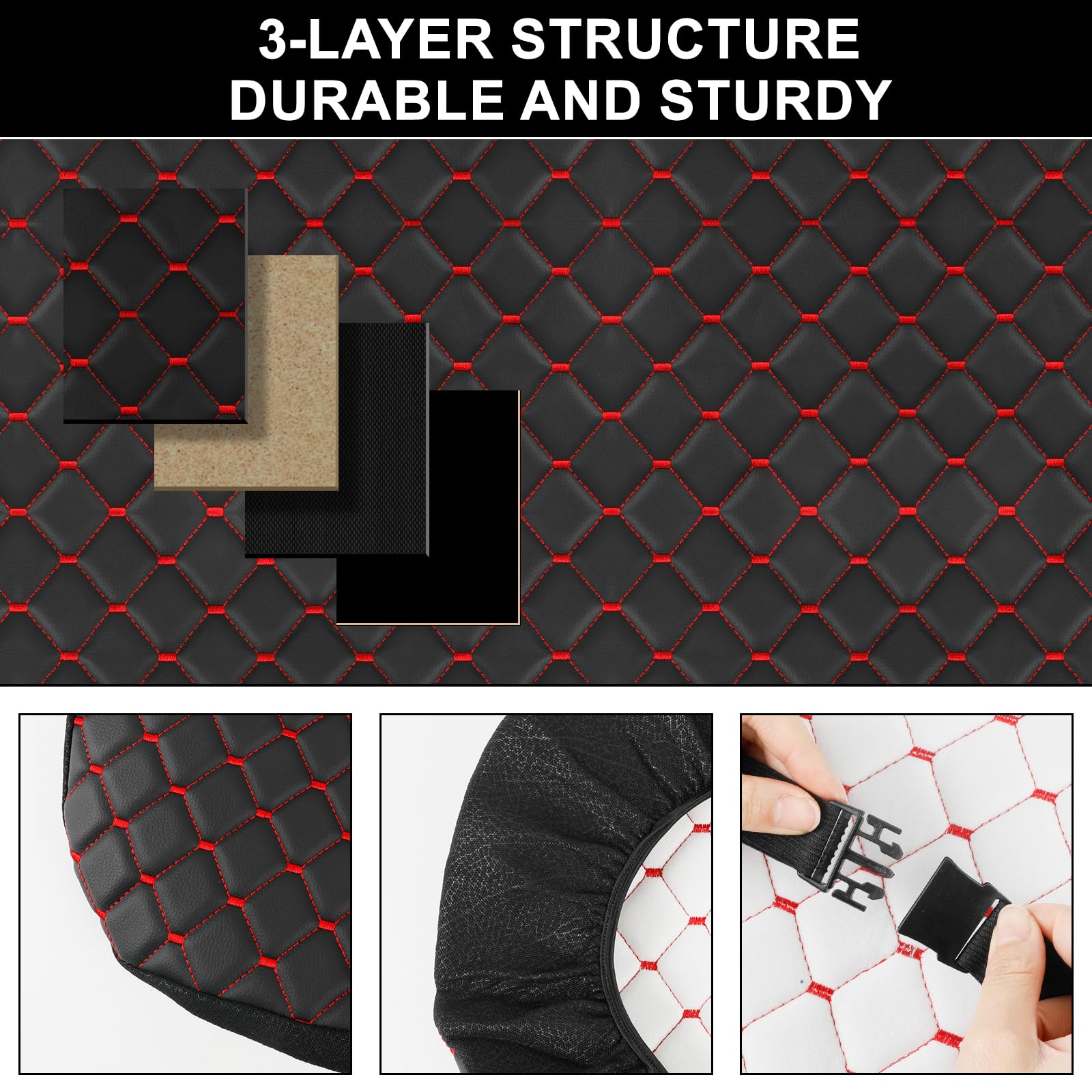 3-LAYER STRUCTURE
DURABLE AND STURDY