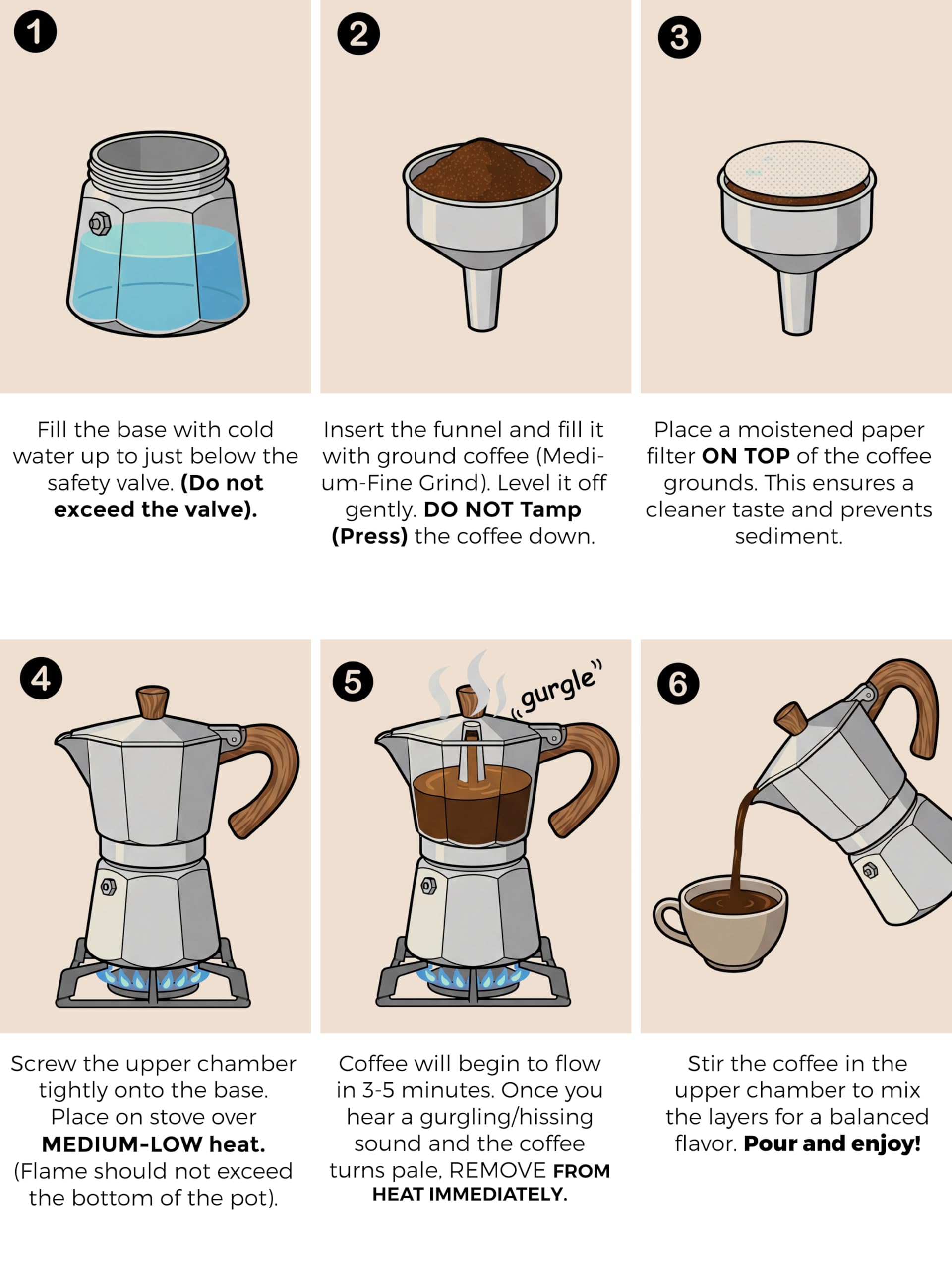 1

Fill the base with cold water up to just below the safety valve. (Do not exceed the valve).

2

Insert the funnel and fill it with ground coffee (Medium-Fine Grind). Level it off gently. DO NOT Tamp (Press) the coffee down.

3

Place a moistened paper filter ON TOP of the coffee grounds. This ensures a cleaner taste and prevents sediment.

4

Screw the upper chamber tightly onto the base. Place on stove over MEDIUM-LOW heat. (Flame should not exceed the bottom of the pot).

5

"gurgle"

Coffee will begin to flow in 3-5 minutes. Once you hear a gurgling/hissing sound and the coffee turns pale, REMOVE FROM HEAT IMMEDIATELY.

6

Stir the coffee in the upper chamber to mix the layers for a balanced flavor. Pour and enjoy!