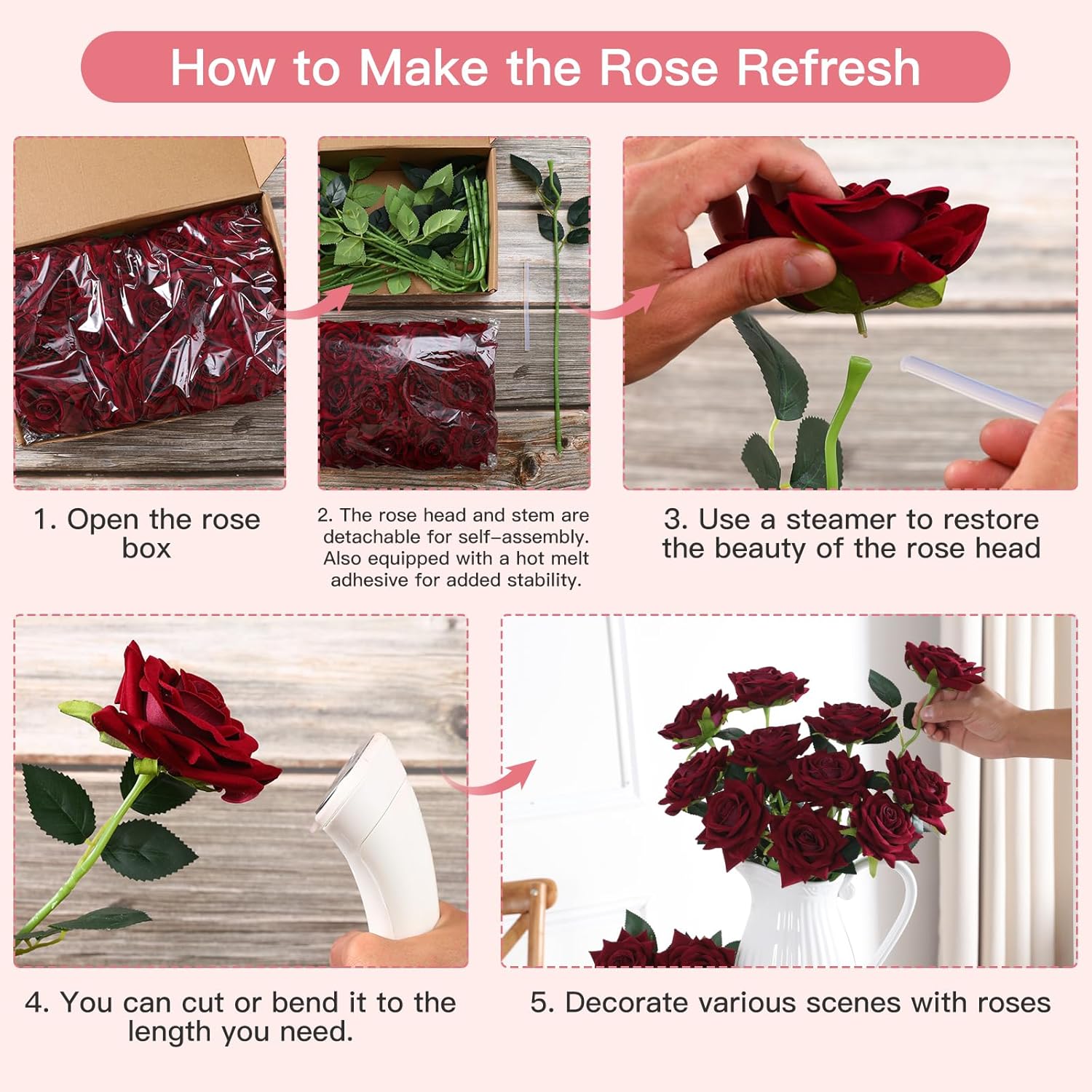 How to Make the Rose Refresh

1. Open the rose box

2. The rose head and stem are detachable for self-assembly. Also equipped with a hot melt adhesive for added stability.

3. Use a steamer to restore the beauty of the rose head

4. You can cut or bend it to the length you need.

5. Decorate various scenes with roses