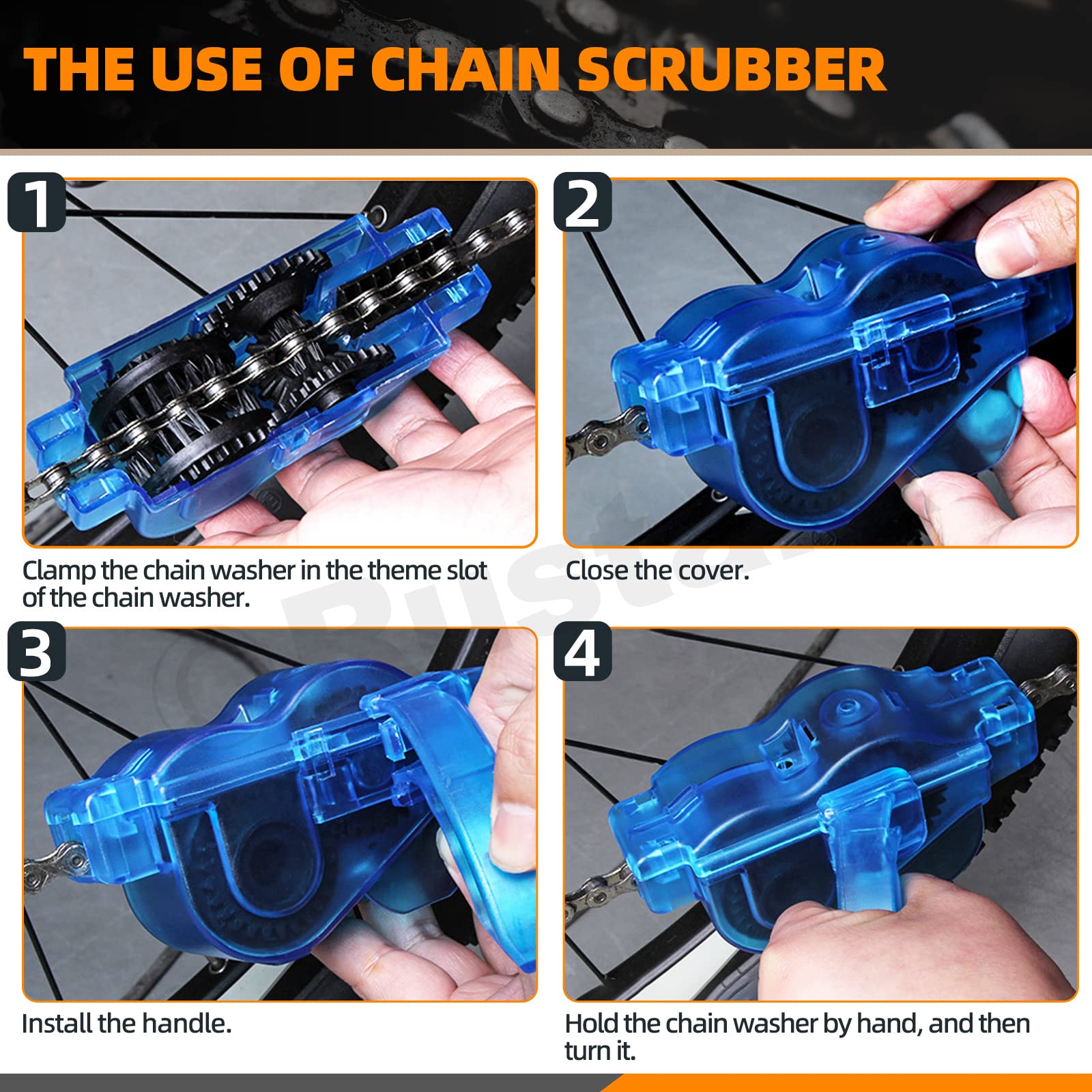 THE USE OF CHAIN SCRUBBER

1

Clamp the chain washer in the theme slot of the chain washer.

2

Close the cover.

3

Install the handle.

4

Hold the chain washer by hand, and then turn it.