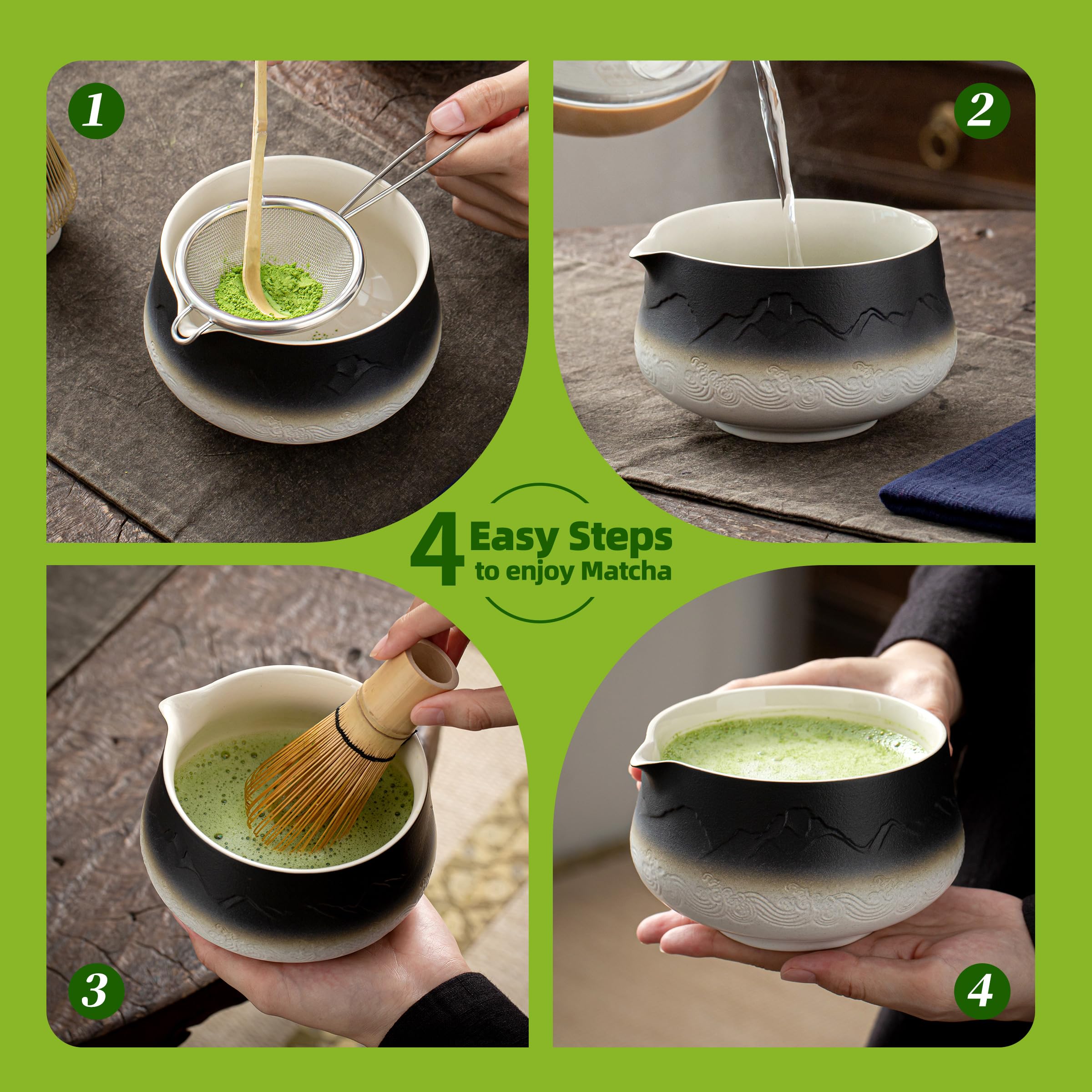 1

2

4 Easy Steps to enjoy Matcha

3

4