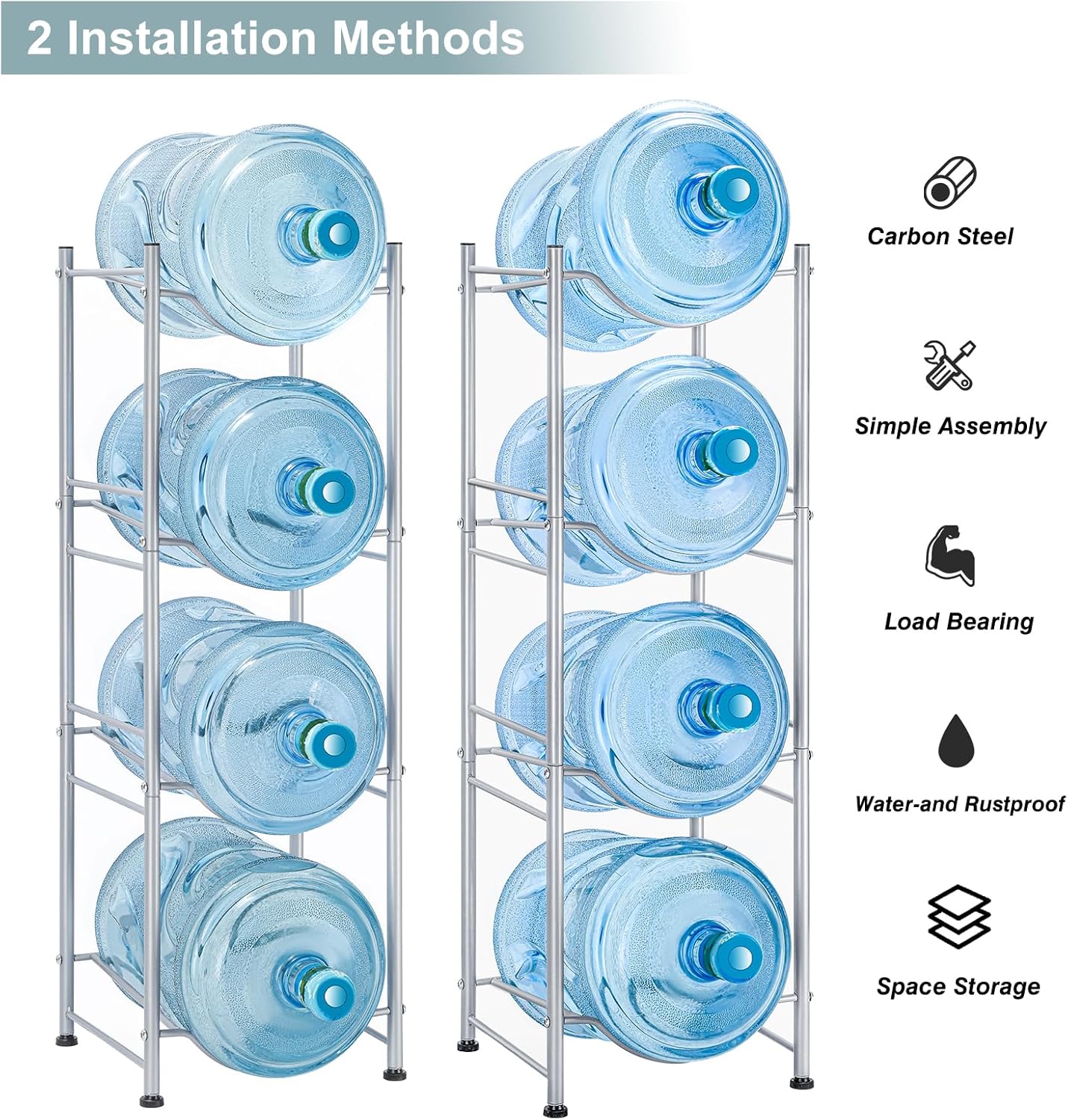 2 Installation Methods

Carbon Steel

Simple Assembly

Load Bearing

Water-and Rustproof

Space Storage