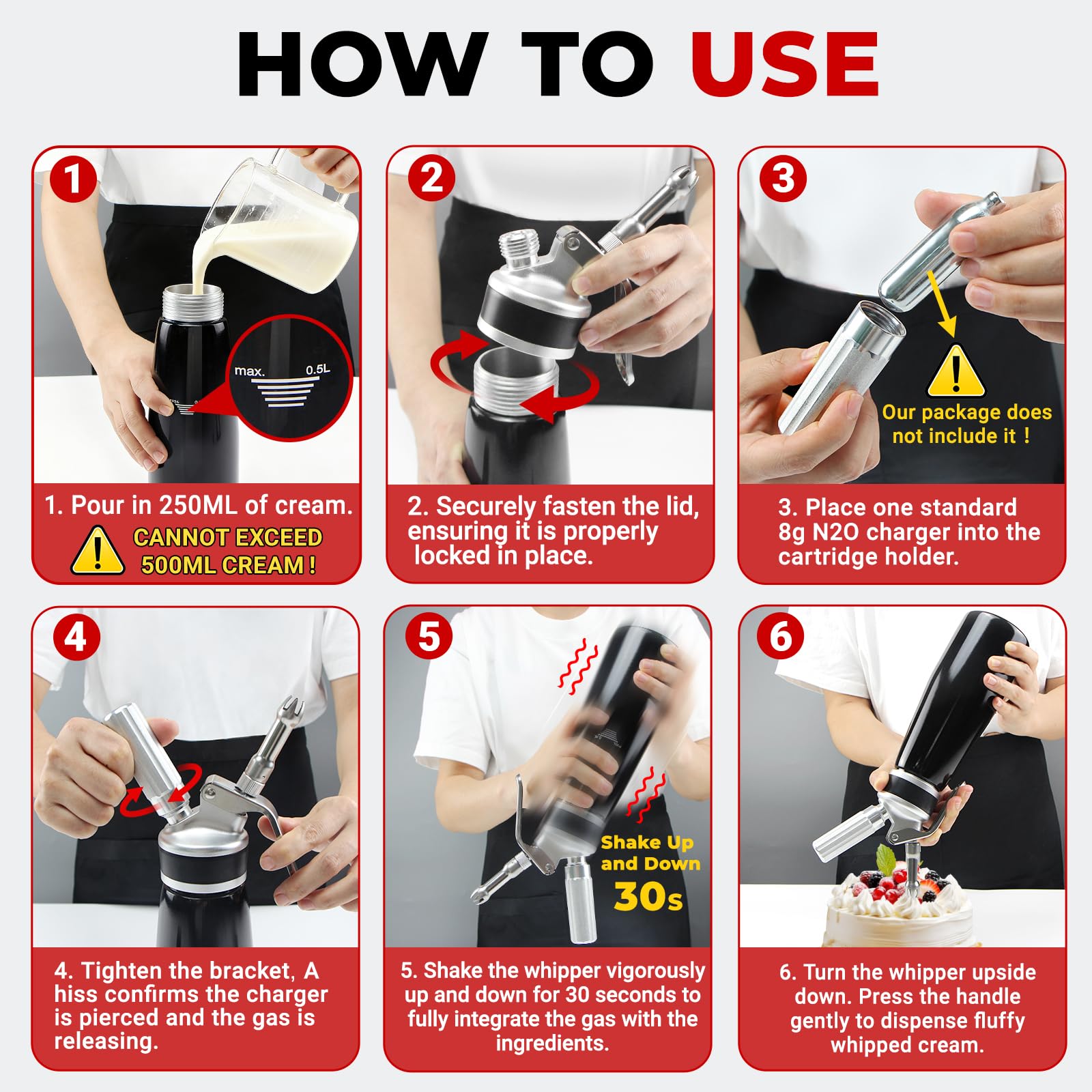 HOW TO USE

1

max. 0.5L

1. Pour in 250ML of cream.

CANNOT EXCEED 500ML CREAM !

2

2. Securely fasten the lid, ensuring it is properly locked in place.

3

Our package does not include it !

3. Place one standard 8g N2O charger into the cartridge holder.

4

4. Tighten the bracket, A hiss confirms the charger is pierced and the gas is releasing.

5

Shake Up and Down 30s

5. Shake the whipper vigorously up and down for 30 seconds to fully integrate the gas with the ingredients.

6

6. Turn the whipper upside down. Press the handle gently to dispense fluffy whipped cream.