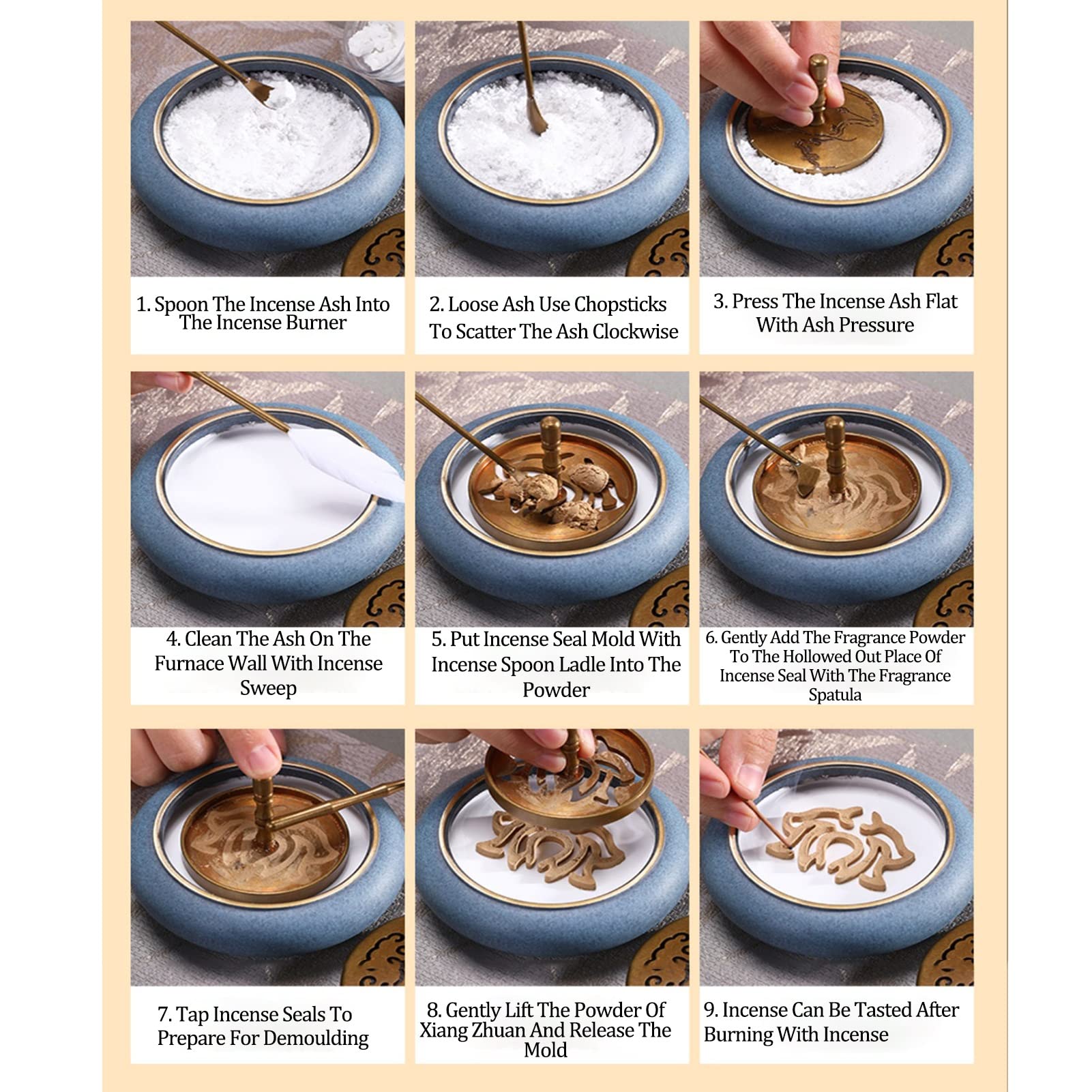 1. Spoon The Incense Ash Into The Incense Burner

2. Loose Ash Use Chopsticks To Scatter The Ash Clockwise

3. Press The Incense Ash Flat With Ash Pressure

4. Clean The Ash On The Furnace Wall With Incense Sweep

5. Put Incense Seal Mold With Incense Spoon Ladle Into The Powder

6. Gently Add The Fragrance Powder To The Hollowed Out Place Of Incense Seal With The Fragrance Spatula

7. Tap Incense Seals To Prepare For Demoulding

8. Gently Lift The Powder Of Xiang Zhuan And Release The Mold

9. Incense Can Be Tasted After Burning With Incense