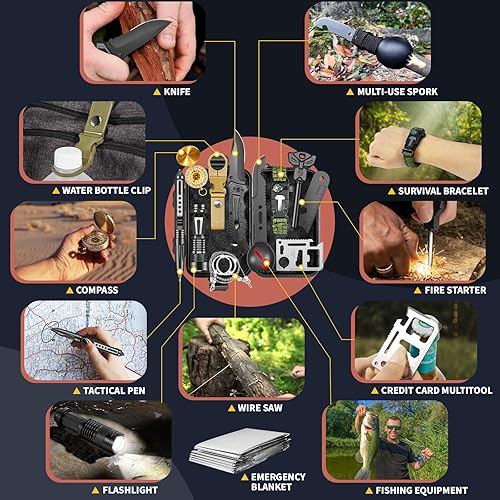 ▲ KNIFE

▲ MULTI-USE SPORK

▲ WATER BOTTLE CLIP

▲ SURVIVAL BRACELET

▲ COMPASS

▲ FIRE STARTER

▲ TACTICAL PEN

▲ WIRE SAW

▲ CREDIT CARD MULTITOOL

▲ FLASHLIGHT

▲ EMERGENCY BLANKET

▲ FISHING EQUIPMENT