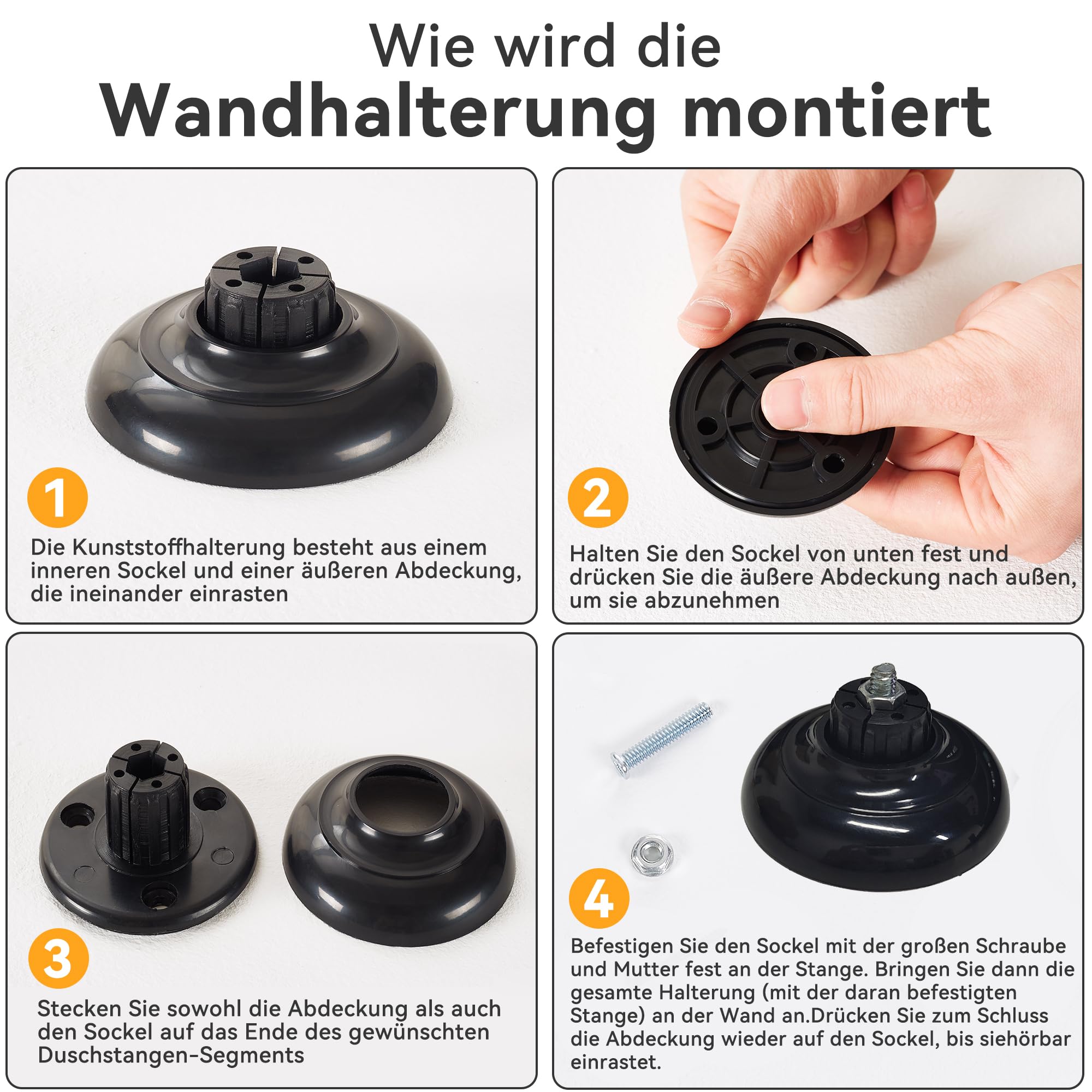 Wie wird die
Wandhalterung montiert

1

Die Kunststoffhalterung besteht aus einem inneren Sockel und einer äußeren Abdeckung, die ineinander einrasten

2

Halten Sie den Sockel von unten fest und drücken Sie die äußere Abdeckung nach außen, um sie abzunehmen

3

Stecken Sie sowohl die Abdeckung als auch den Sockel auf das Ende des gewünschten Duschstangen-Segments

4

Befestigen Sie den Sockel mit der großen Schraube und Mutter fest an der Stange. Bringen Sie dann die gesamte Halterung (mit der daran befestigten Stange) an der Wand an.Drücken Sie zum Schluss die Abdeckung wieder auf den Sockel, bis siehörbar einrastet.