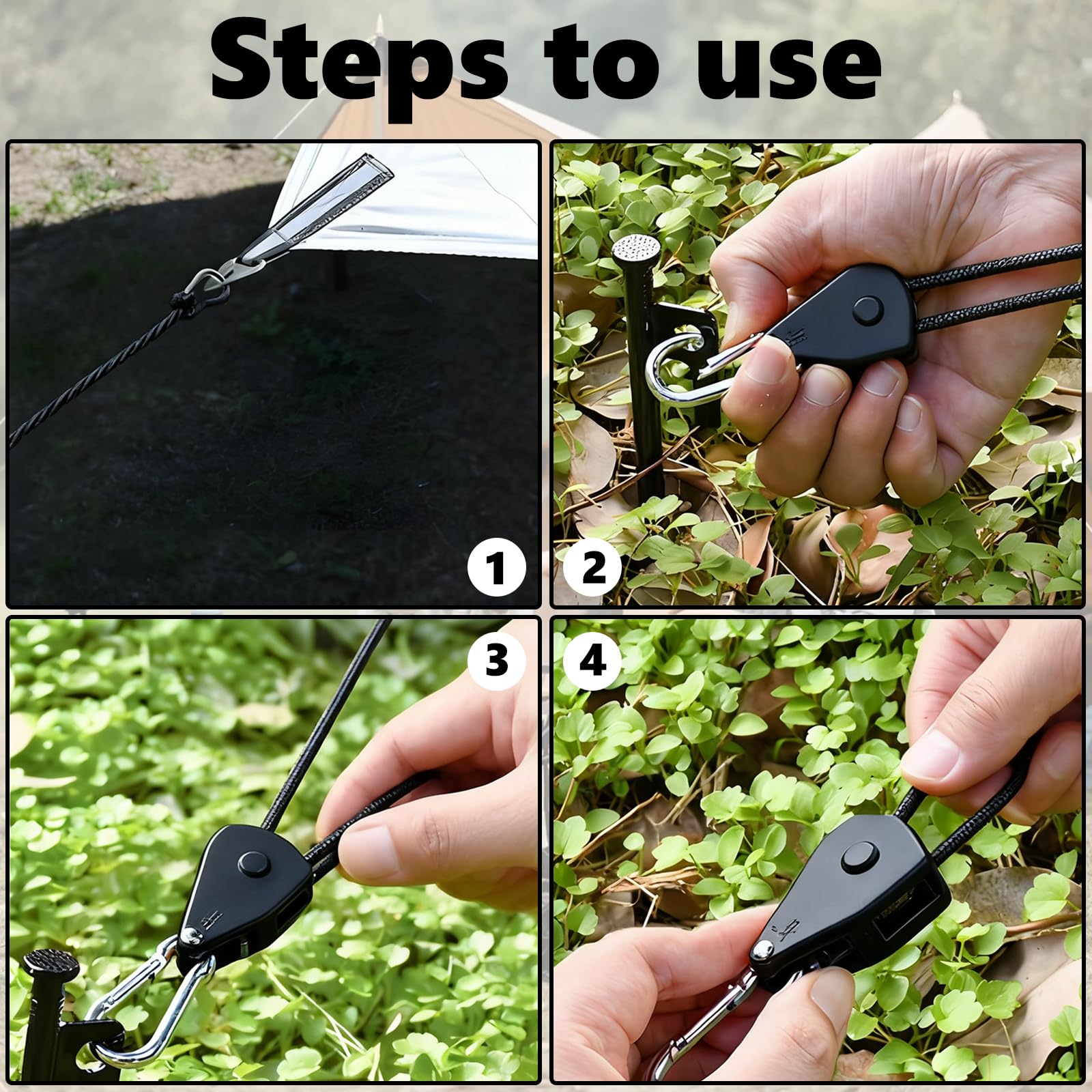 Steps to use

1

2

3

4