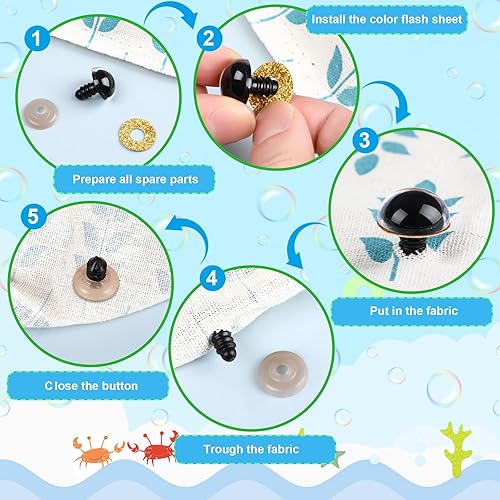 1

Prepare all spare parts

2

Install the color flash sheet

3

Put in the fabric

4

Trough the fabric

5

Close the button