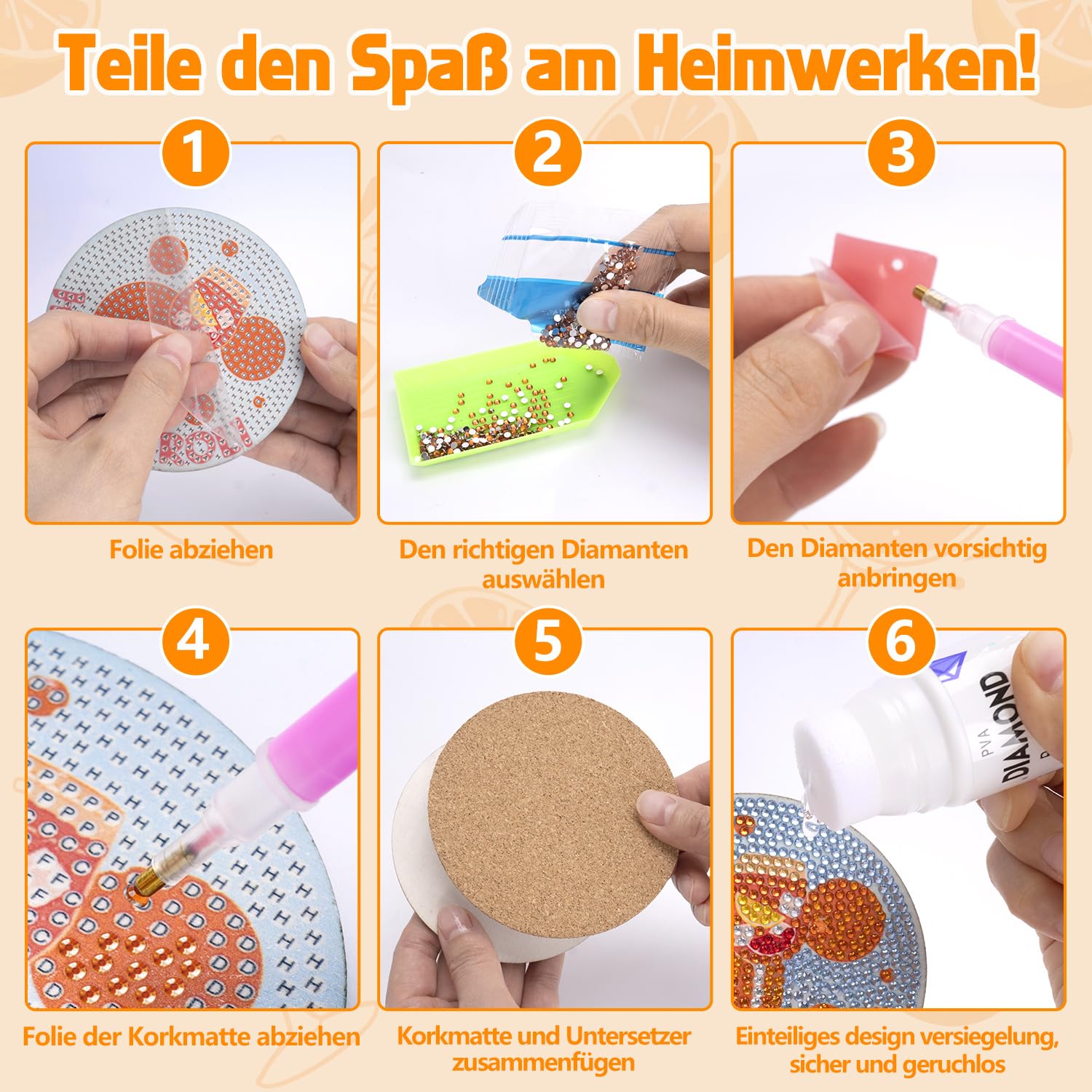 Teile den Spaß am Heimwerken!

1

Folie abziehen

2

Den richtigen Diamanten auswählen

3

Den Diamanten vorsichtig anbringen

4

Folie der Korkmatte abziehen

5

Korkmatte und Untersetzer zusammenfügen

6

PVA
DIAMOND

Einteiliges design versiegelung, sicher und geruchlos